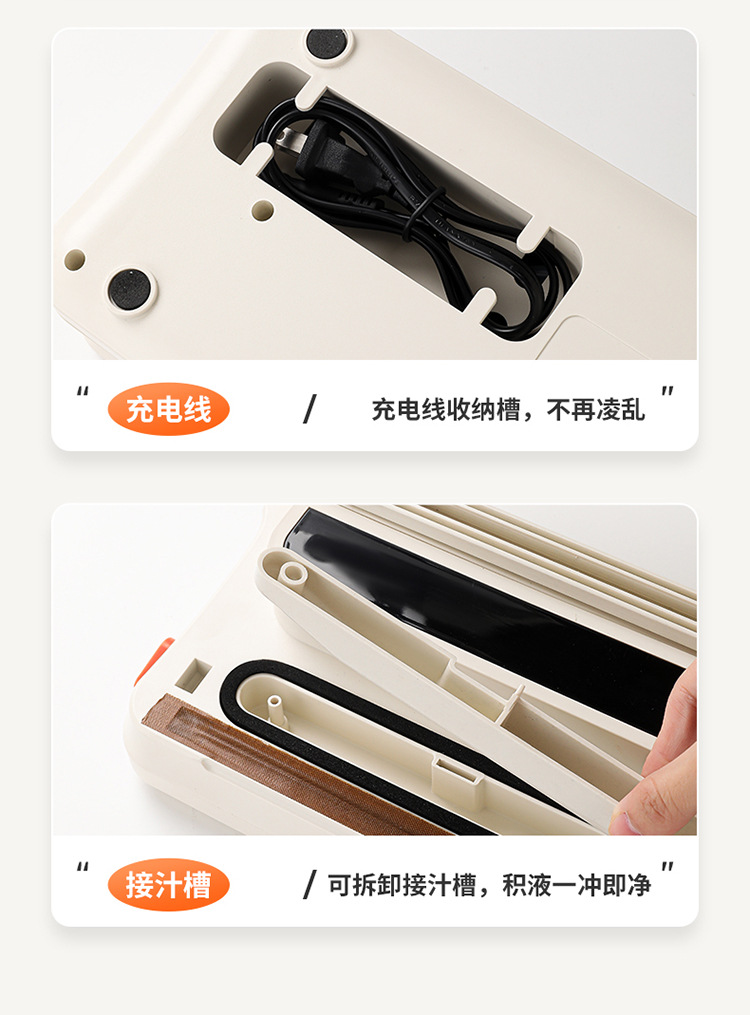 “ 充电线 / 充电线收纳槽，不再凌乱 ”

“ 接汁槽 / 可拆卸接汁槽，积液一冲即净 ”