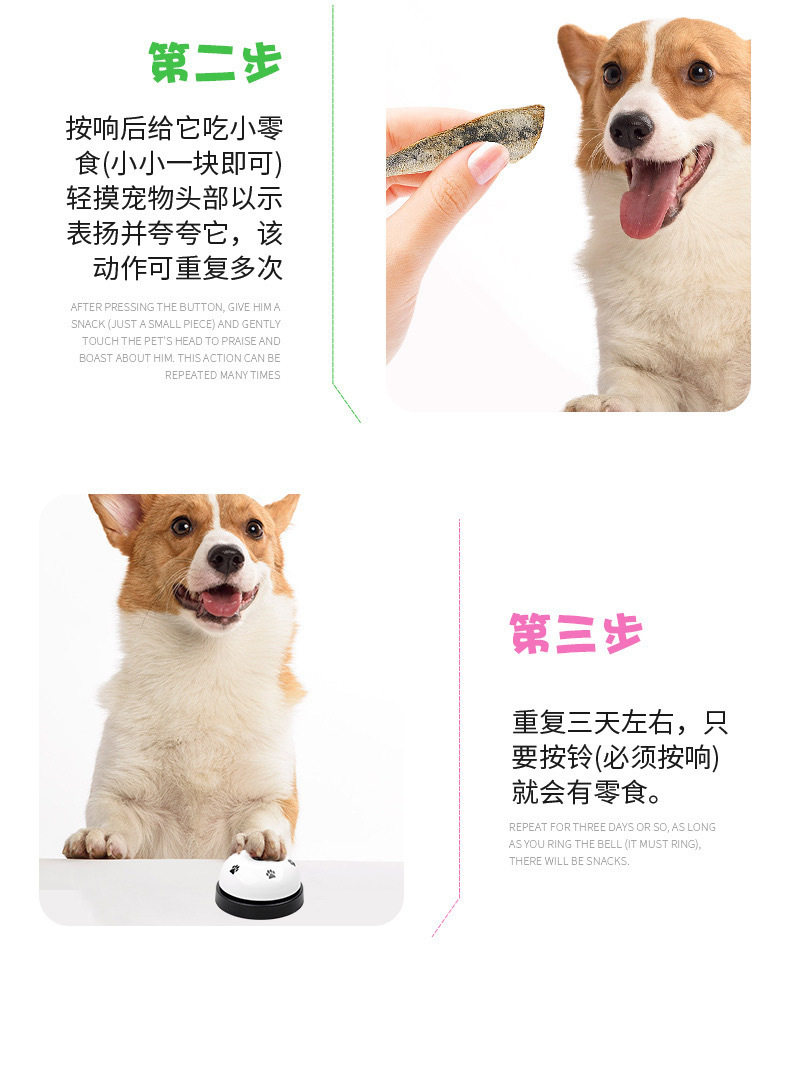 第二步

按响后给它吃小零食(小小一块即可)轻摸宠物头部以示表扬并夸夸它，该动作可重复多次

AFTER PRESSING THE BUTTON, GIVE HIM A SNACK (JUST A SMALL PIECE) AND GENTLY TOUCH THE PET'S HEAD TO PRAISE AND BOAST ABOUT HIM. THIS ACTION CAN BE REPEATED MANY TIMES

第三步

重复三天左右，只要按铃(必须按响)就会有零食。

REPEAT FOR THREE DAYS OR SO, AS LONG AS YOU RING THE BELL (IT MUST RING), THERE WILL BE SNACKS.