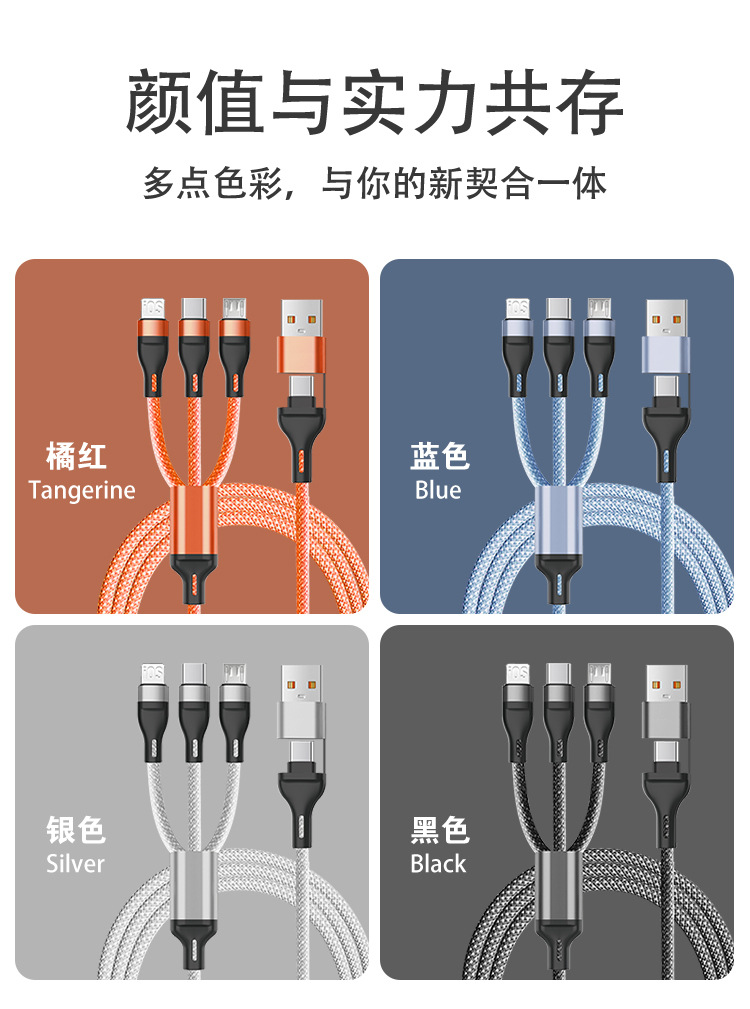 颜值与实力共存

多点色彩，与你的新契合一体

橘红
Tangerine

蓝色
Blue

银色
Silver

黑色
Black