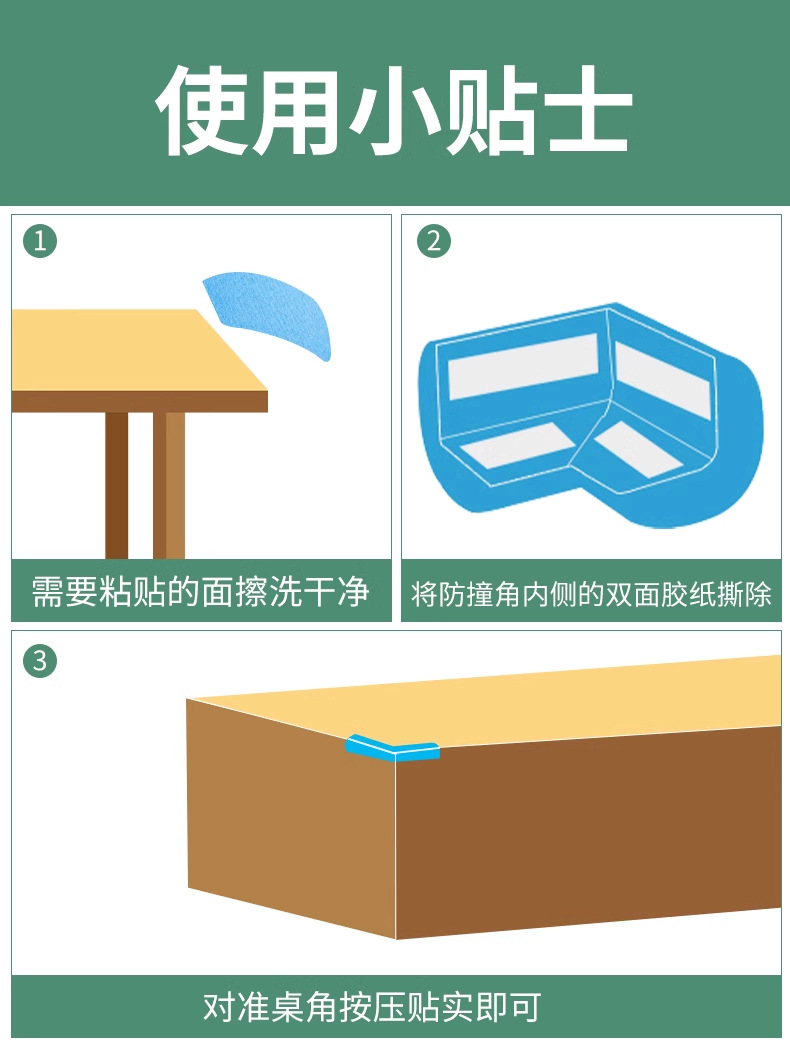 使用小贴士

1

需要粘贴的面擦洗干净

2

将防撞角内侧的双面胶纸撕除

3

对准桌角按压贴实即可