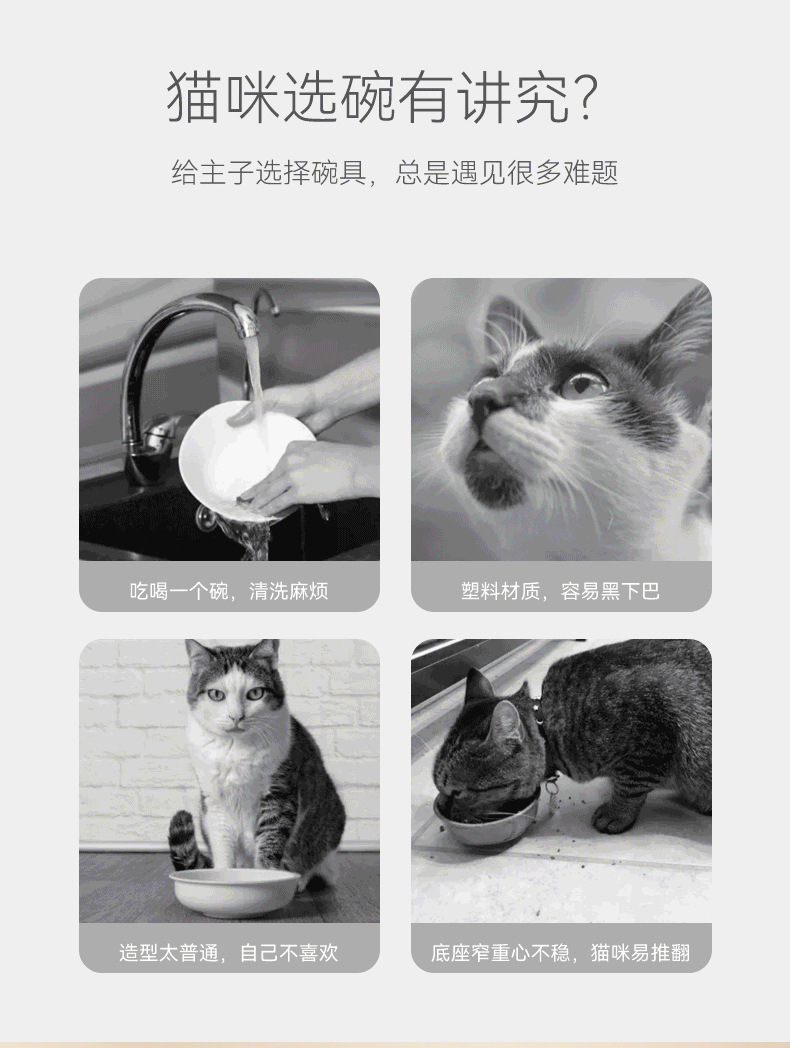 猫咪选碗有讲究?

给主子选择碗具，总是遇见很多难题

吃喝一个碗，清洗麻烦

塑料材质，容易黑下巴

造型太普通，自己不喜欢

底座窄重心不稳，猫咪易推翻