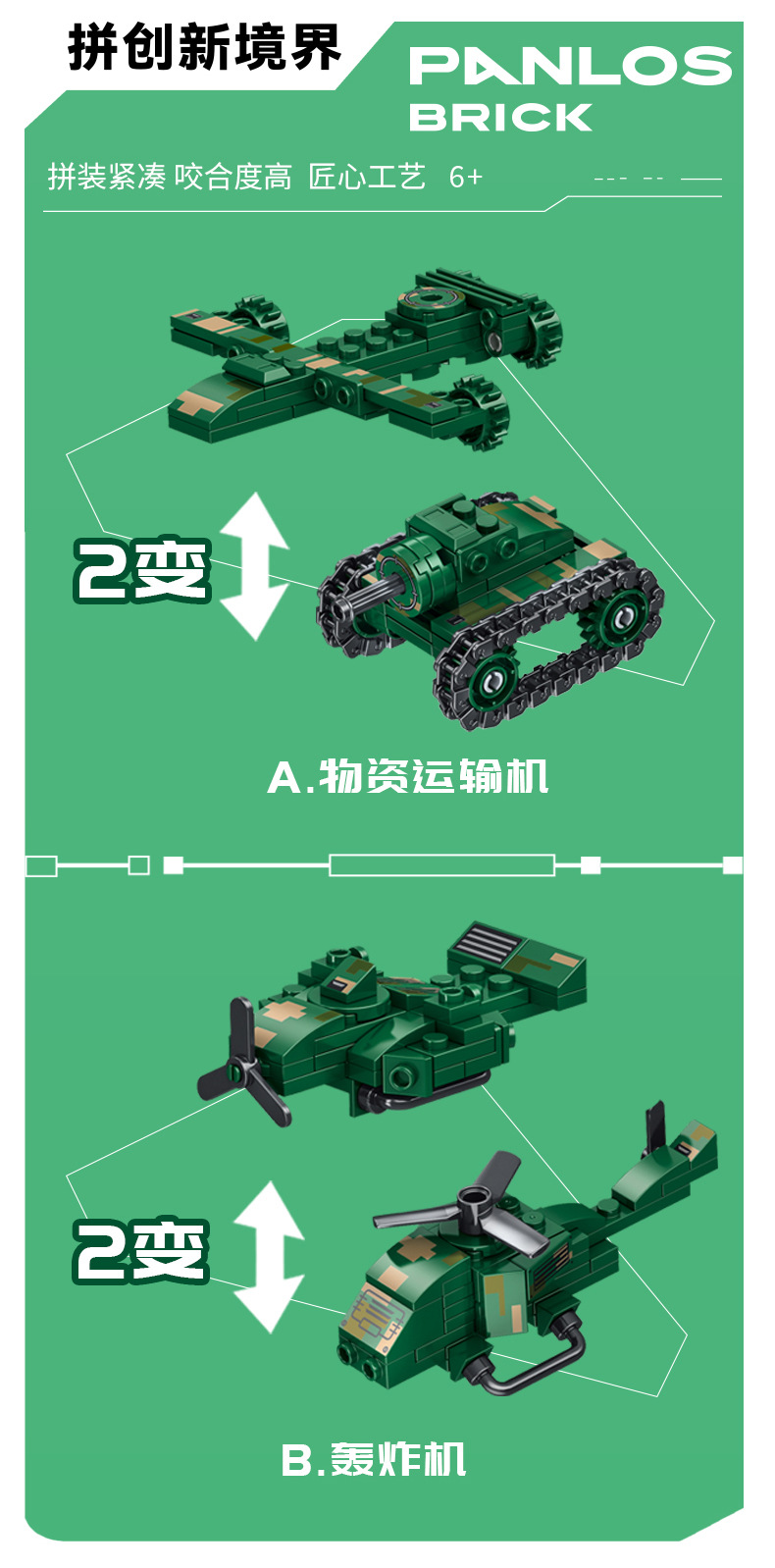 拼创新境界

PANLOS
BRICK

拼装紧凑 咬合度高 匠心工艺 6+

2变

A.物资运输机

2变

B.轰炸机