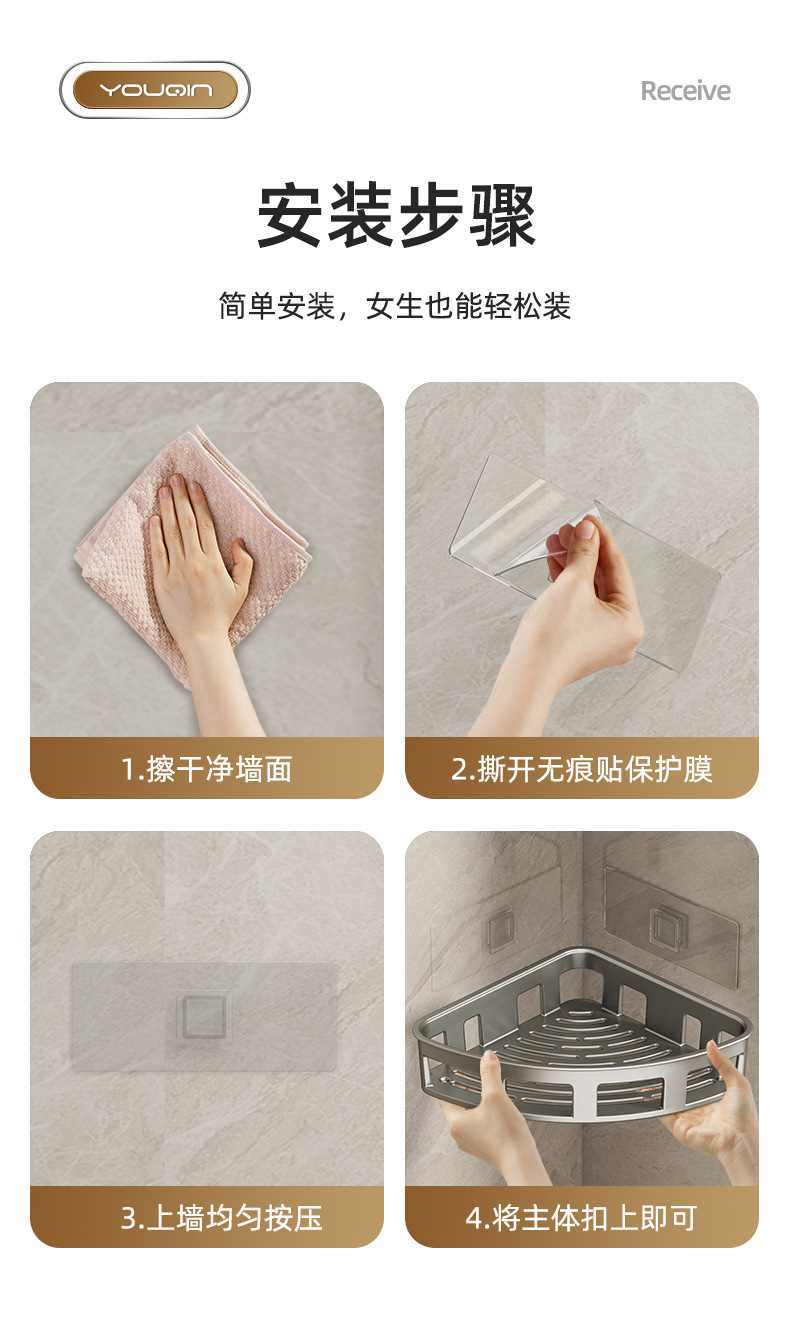 YOUQIN

Receive

安装步骤

简单安装，女生也能轻松装

1.擦干净墙面

2.撕开无痕贴保护膜

3.上墙均匀按压

4.将主体扣上即可