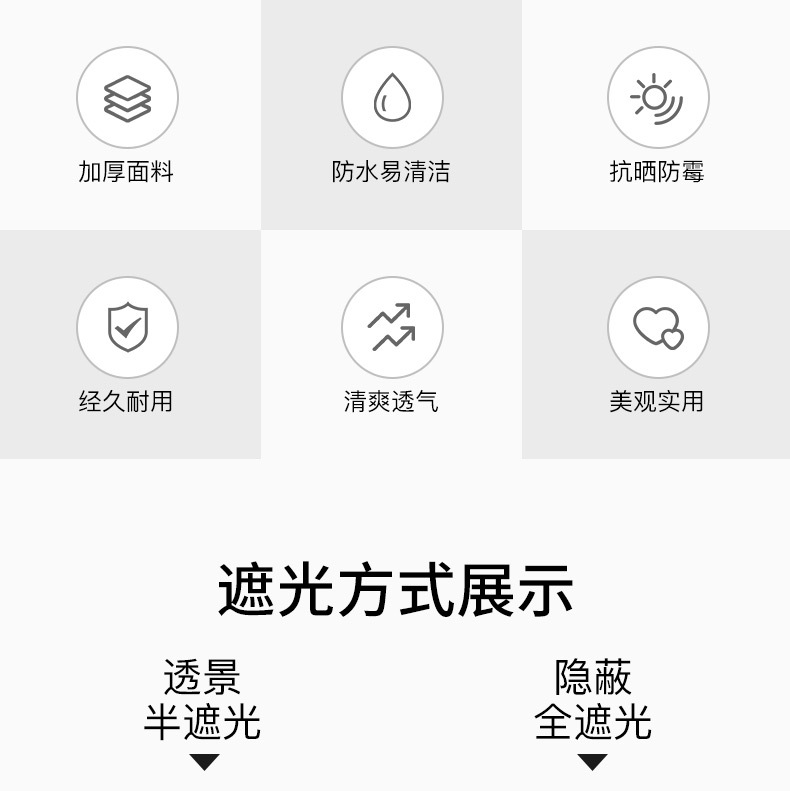 加厚面料

防水易清洁

抗晒防霉

经久耐用

清爽透气

美观实用

遮光方式展示

透景
半遮光

隐蔽
全遮光