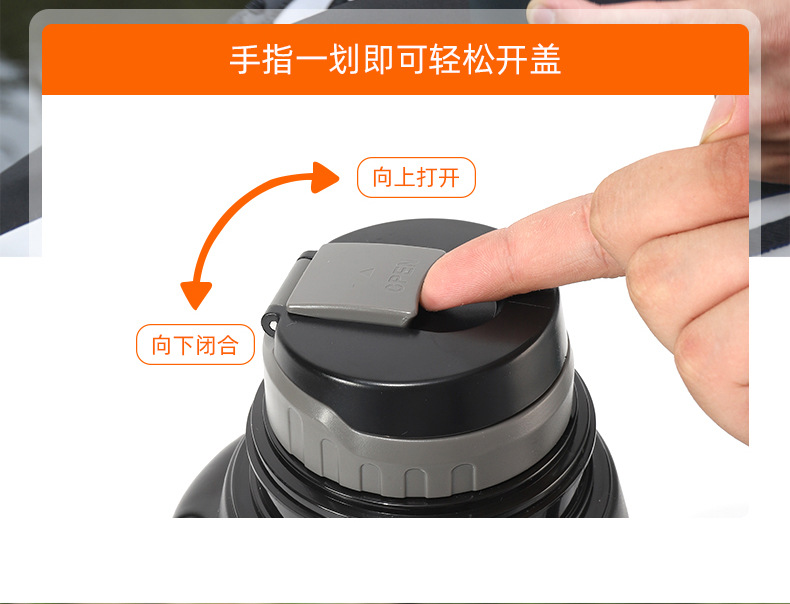 手指一划即可轻松开盖

向上打开

向下闭合

OPEN