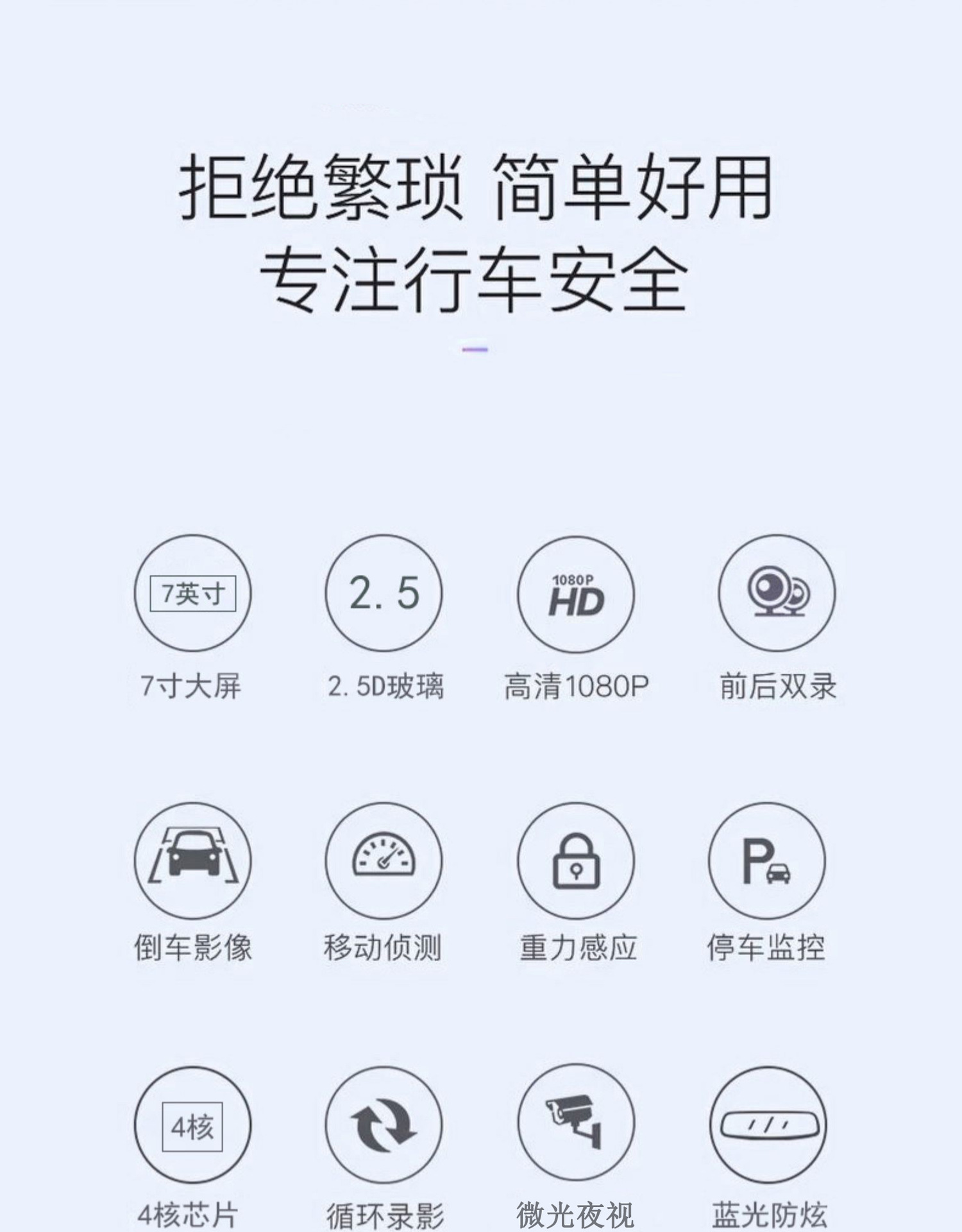 拒绝繁琐 简单好用
专注行车安全

7英寸

7寸大屏

2.5

2.5D玻璃

1080P
HD

高清1080P

前后双录

倒车影像

移动侦测

重力感应

P

停车监控

4核

4核芯片

循环录影

微光夜视

蓝光防炫