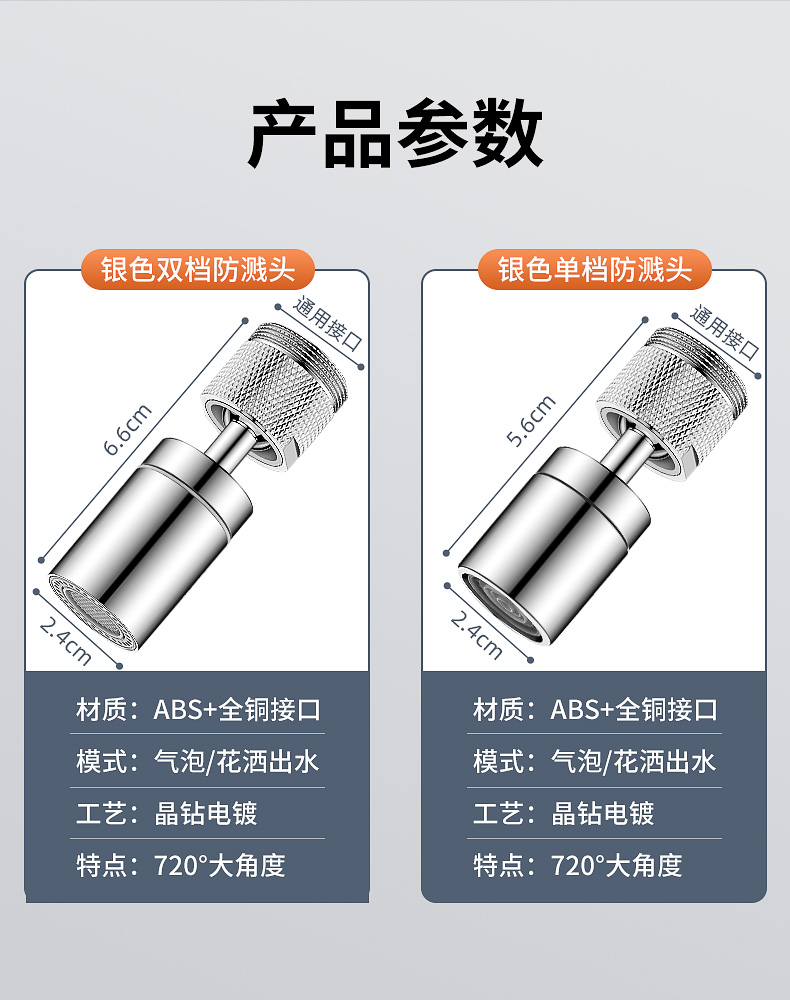 产品参数

银色双档防溅头

通用接口

6.6cm

2.4cm

材质：ABS+全铜接口

模式：气泡/花洒出水

工艺：晶钻电镀

特点：720°大角度

银色单档防溅头

通用接口

5.6cm

2.4cm

材质：ABS+全铜接口

模式：气泡/花洒出水

工艺：晶钻电镀

特点：720°大角度