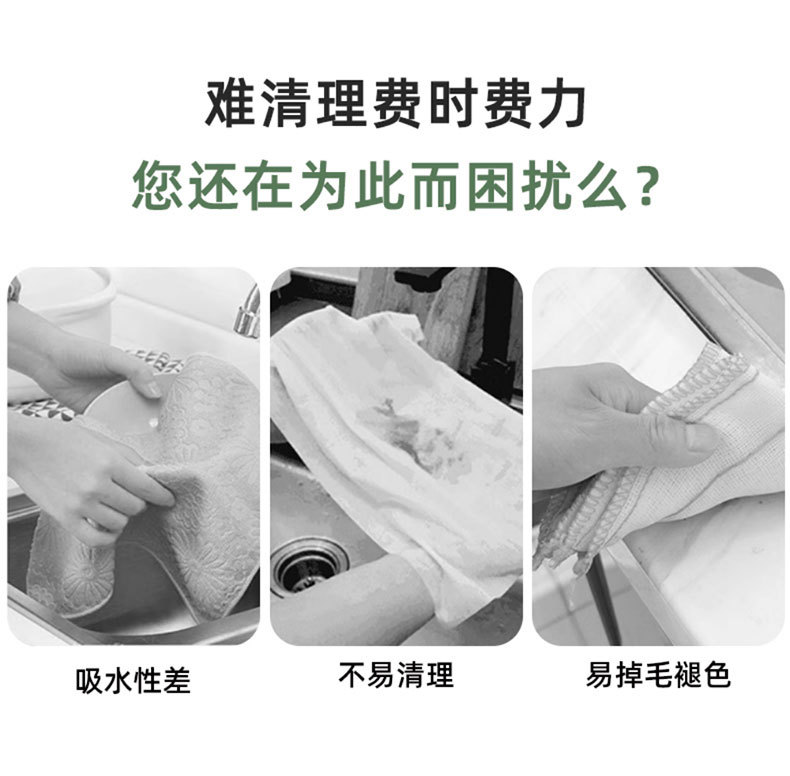 难清理费时费力
您还在为此而困扰么？

吸水性差

不易清理

易掉毛褪色