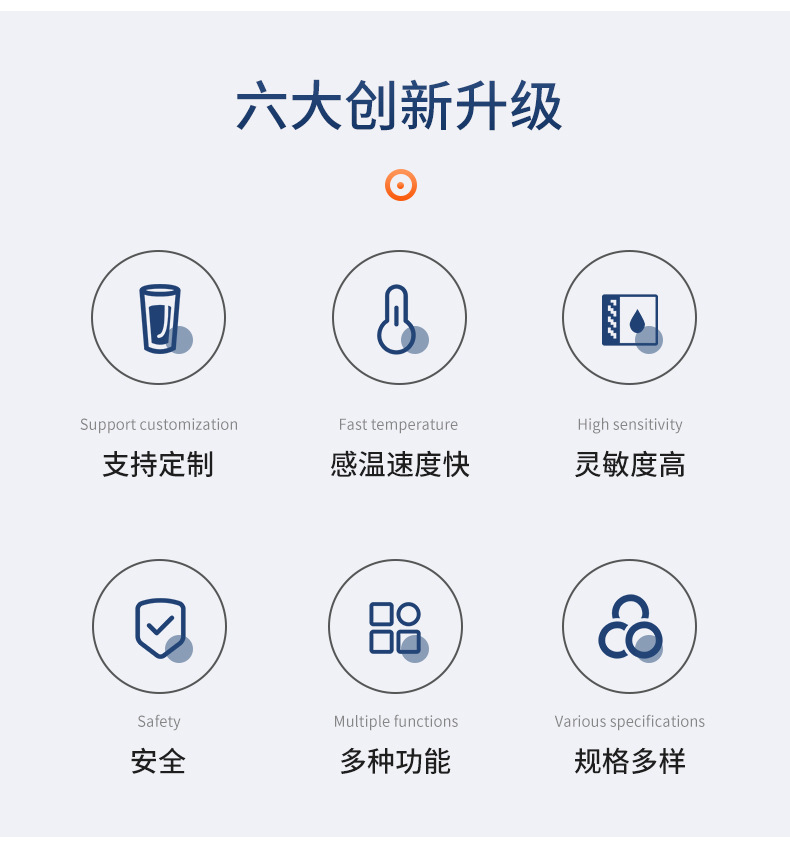 六大创新升级

Support customization
支持定制

Fast temperature
感温速度快

High sensitivity
灵敏度高

Safety
安全

Multiple functions
多种功能

Various specifications
规格多样