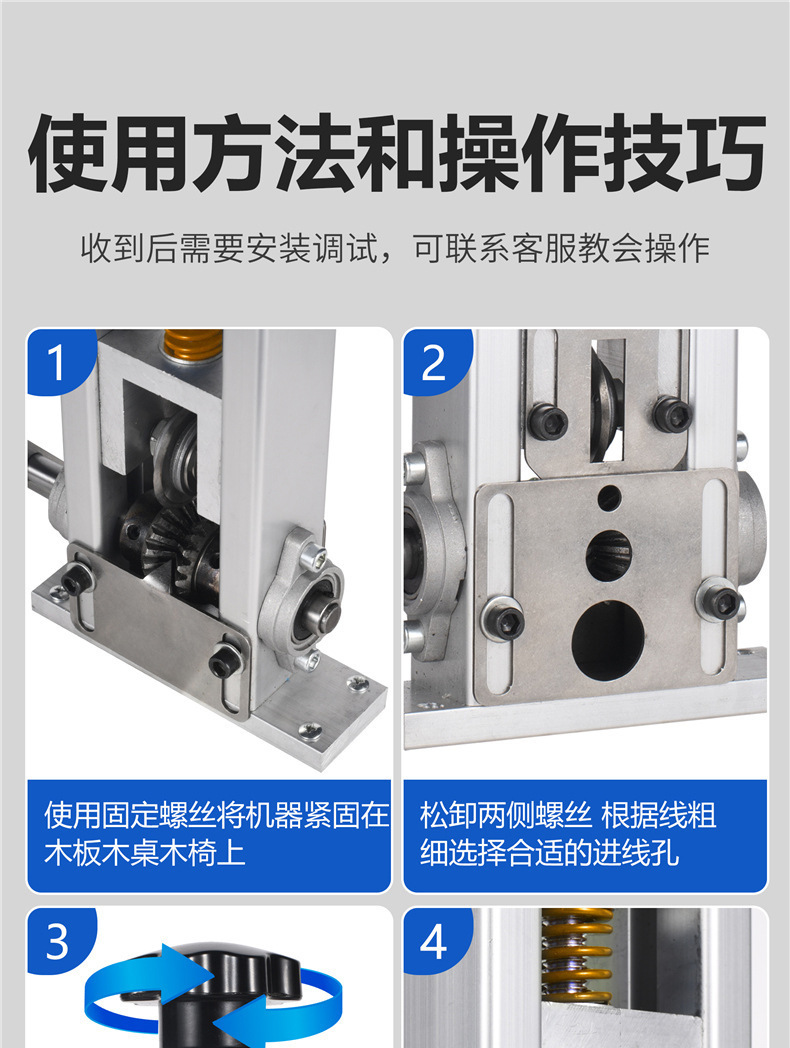 使用方法和操作技巧

收到后需要安装调试，可联系客服教会操作

1

使用固定螺丝将机器紧固在木板木桌木椅上

2

松卸两侧螺丝 根据线粗细选择合适的进线孔

3

4