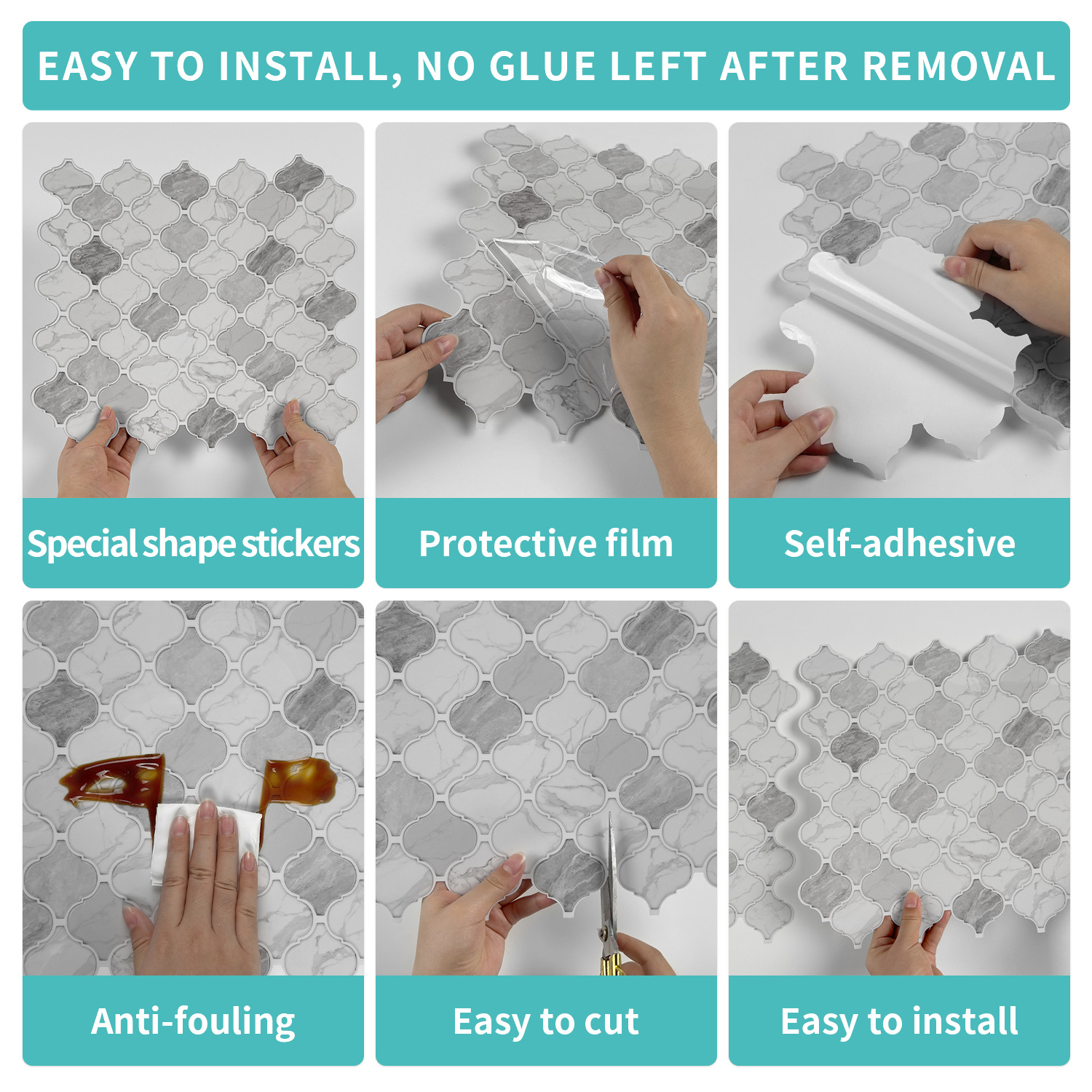 EASY TO INSTALL, NO GLUE LEFT AFTER REMOVAL

Special shape stickers

Protective film

Self-adhesive

Anti-fouling

Easy to cut

Easy to install