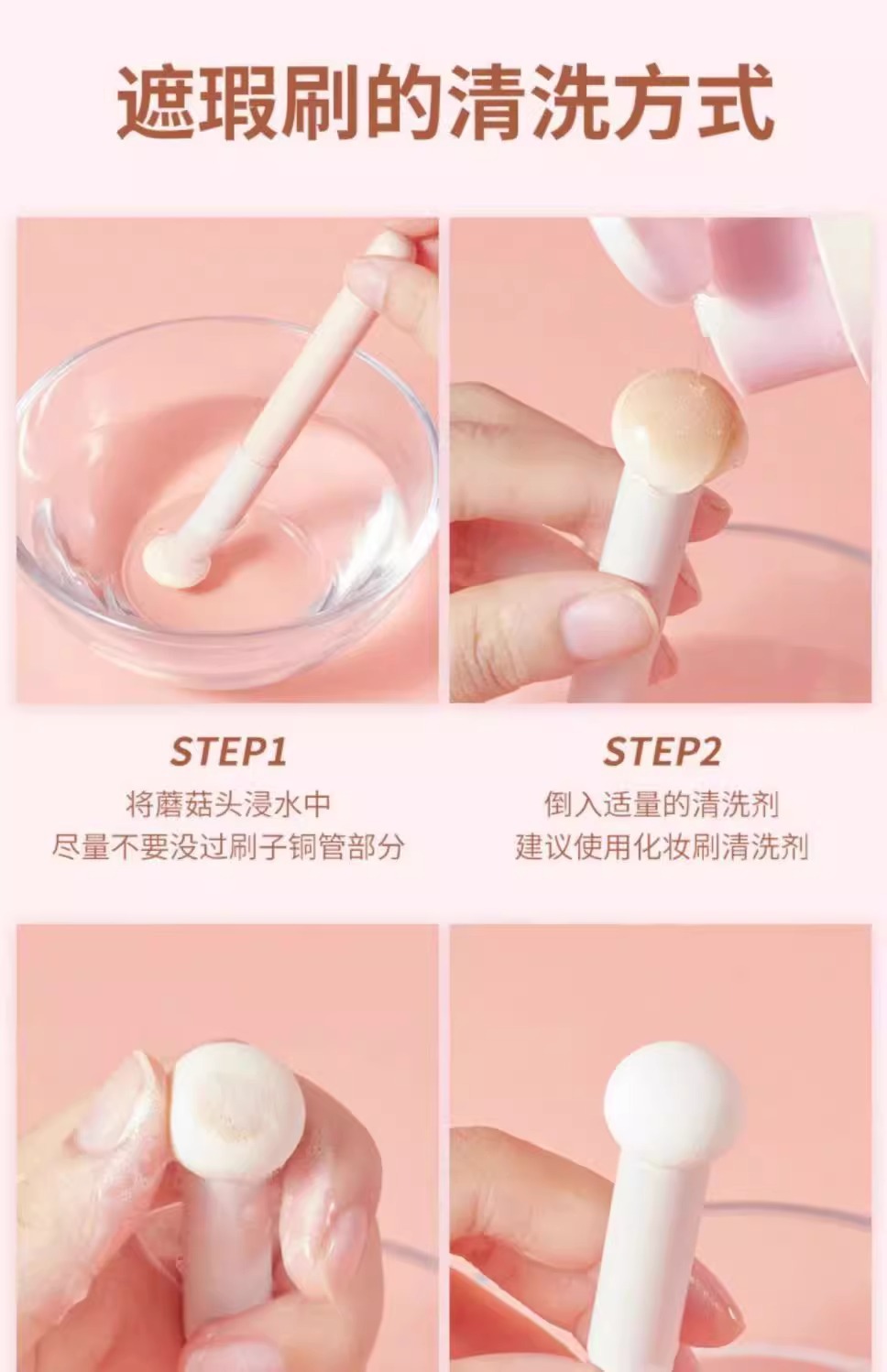 遮瑕刷的清洗方式

STEP1
将蘑菇头浸水中
尽量不要没过刷子铜管部分

STEP2
倒入适量的清洗剂
建议使用化妆刷清洗剂