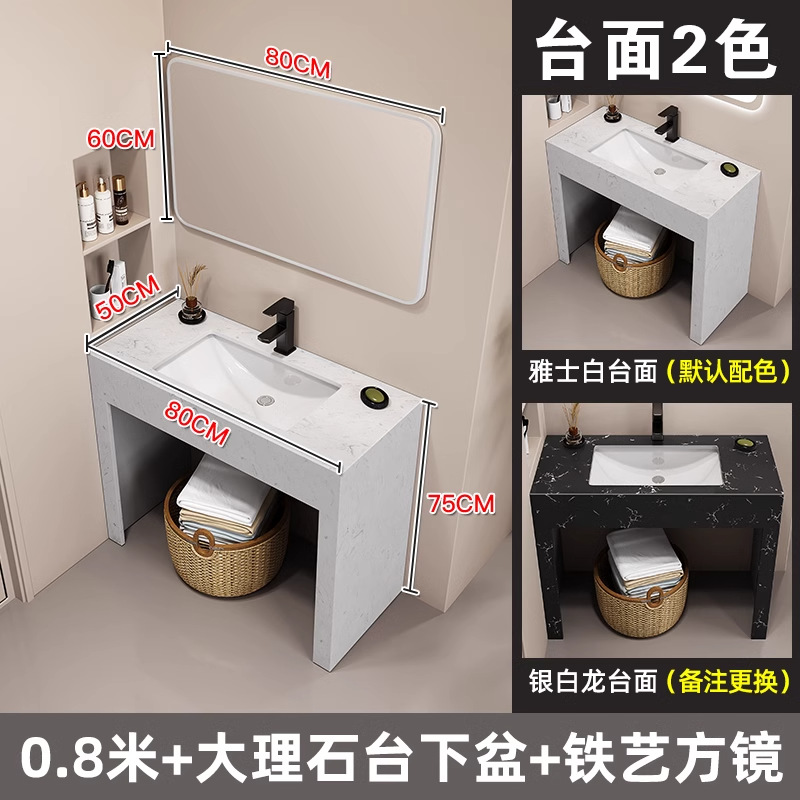 80CM

60CM

50CM

80CM

75CM

台面2色

雅士白台面（默认配色）

银白龙台面（备注更换）

0.8米+大理石台下盆+铁艺方镜