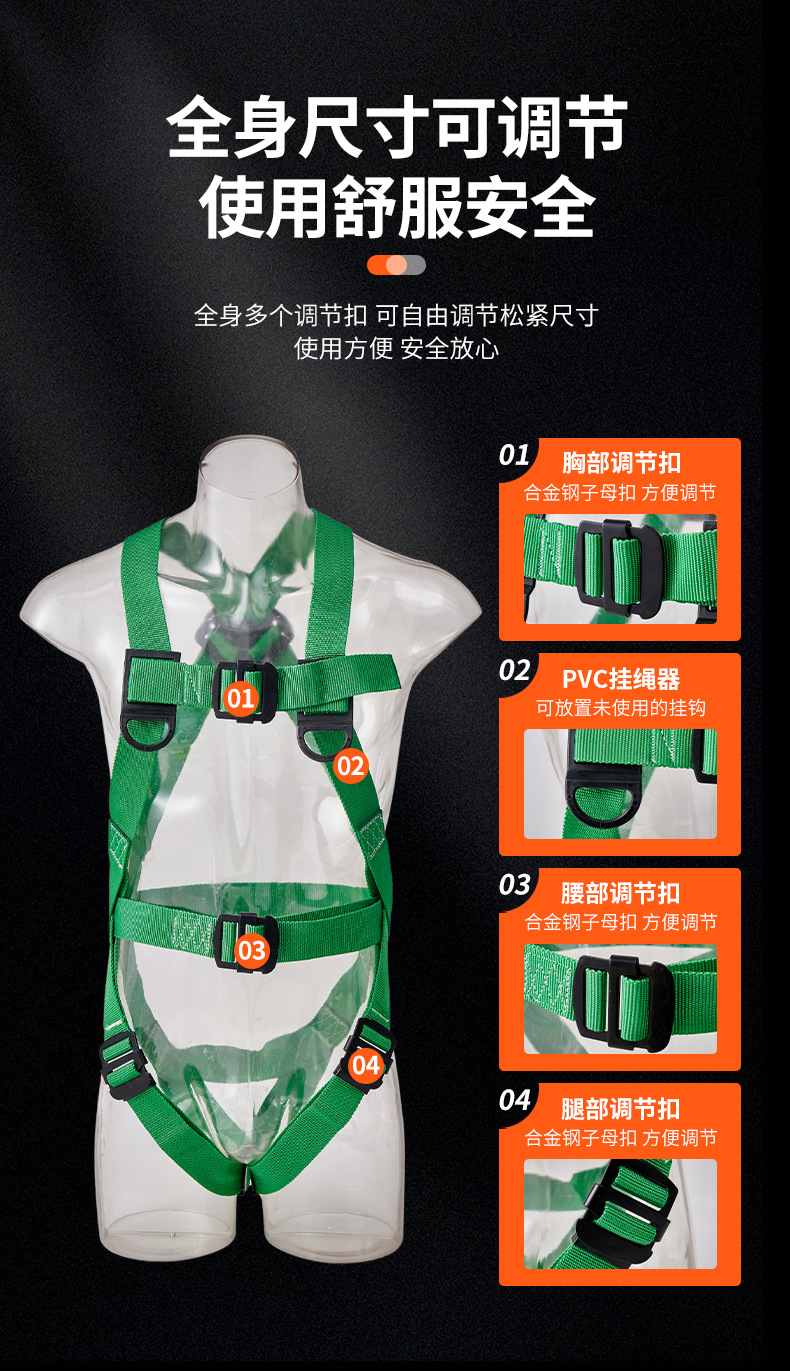 全身尺寸可调节
使用舒服安全

全身多个调节扣 可自由调节松紧尺寸
使用方便 安全放心

01

02

03

04

01 胸部调节扣
合金钢子母扣 方便调节

02 PVC挂绳器
可放置未使用的挂钩

03 腰部调节扣
合金钢子母扣 方便调节

04 腿部调节扣
合金钢子母扣 方便调节