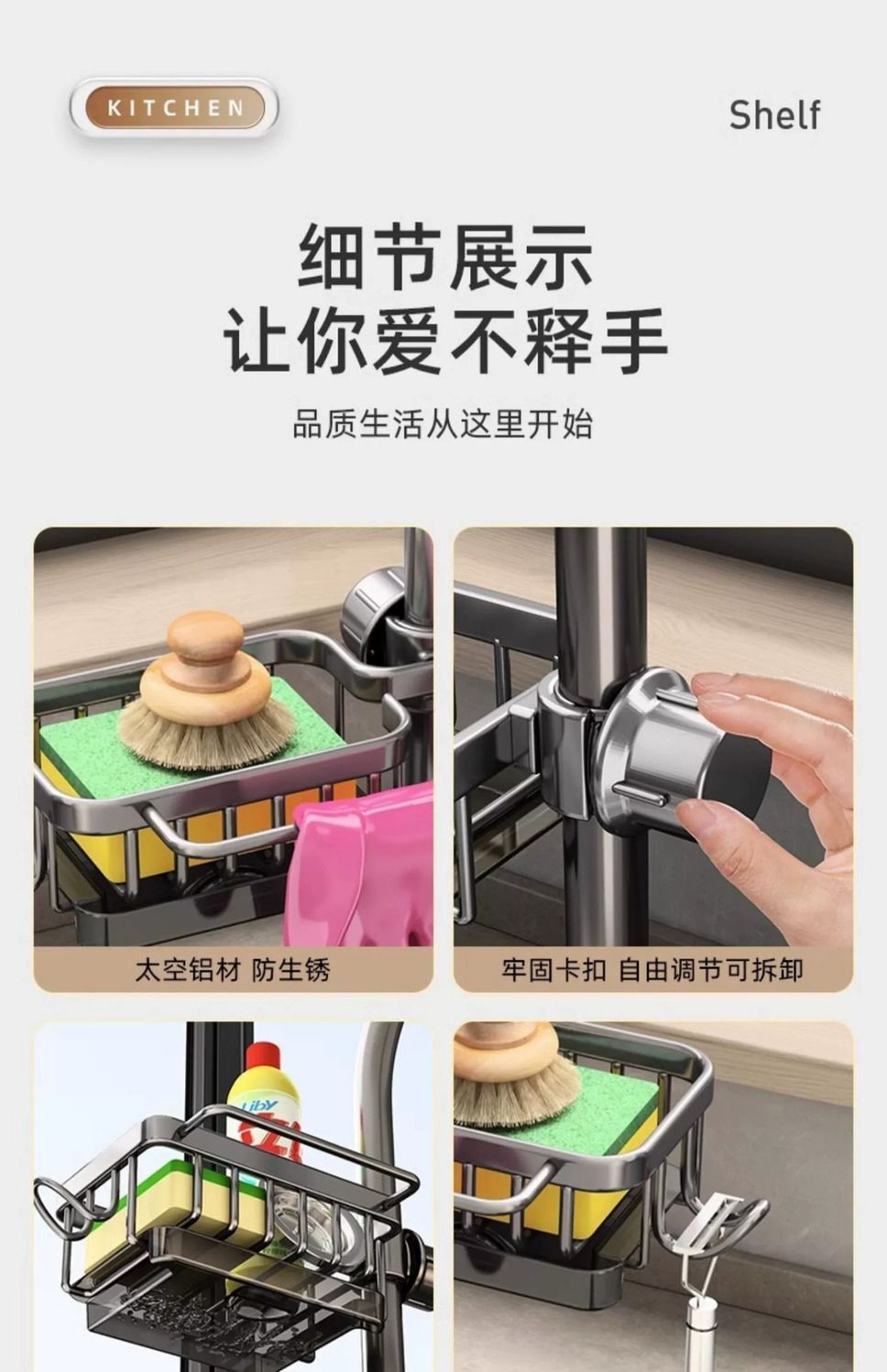 KITCHEN

Shelf

细节展示
让你爱不释手

品质生活从这里开始

太空铝材 防生锈

牢固卡扣 自由调节可拆卸

Liby