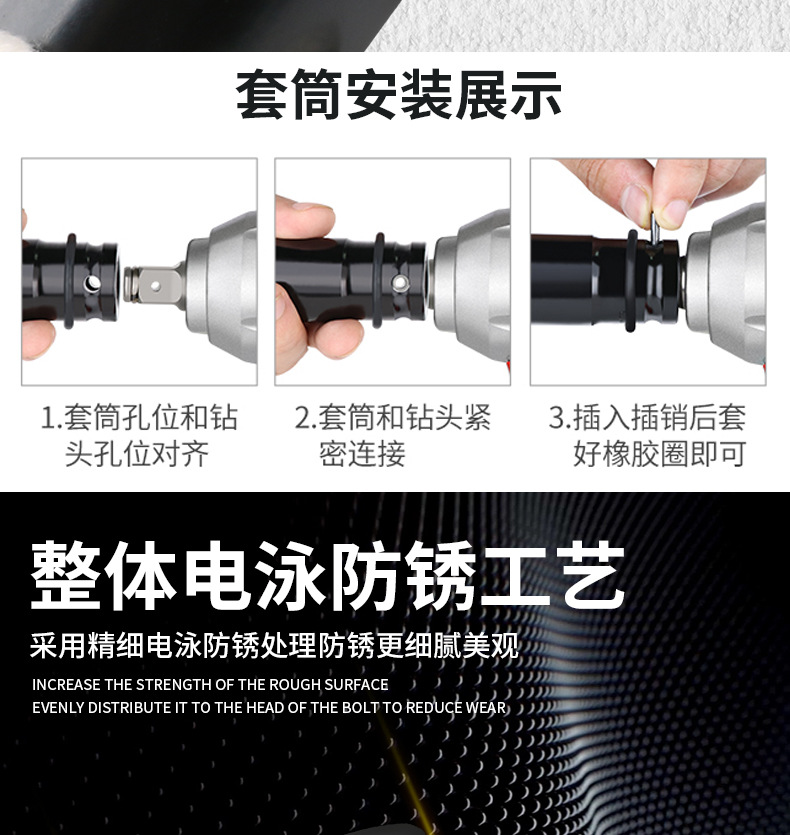 套筒安装展示

1.套筒孔位和钻头孔位对齐

2.套筒和钻头紧密连接

3.插入插销后套好橡胶圈即可

整体电泳防锈工艺

采用精细电泳防锈处理防锈更细腻美观

INCREASE THE STRENGTH OF THE ROUGH SURFACE
EVENLY DISTRIBUTE IT TO THE HEAD OF THE BOLT TO REDUCE WEAR