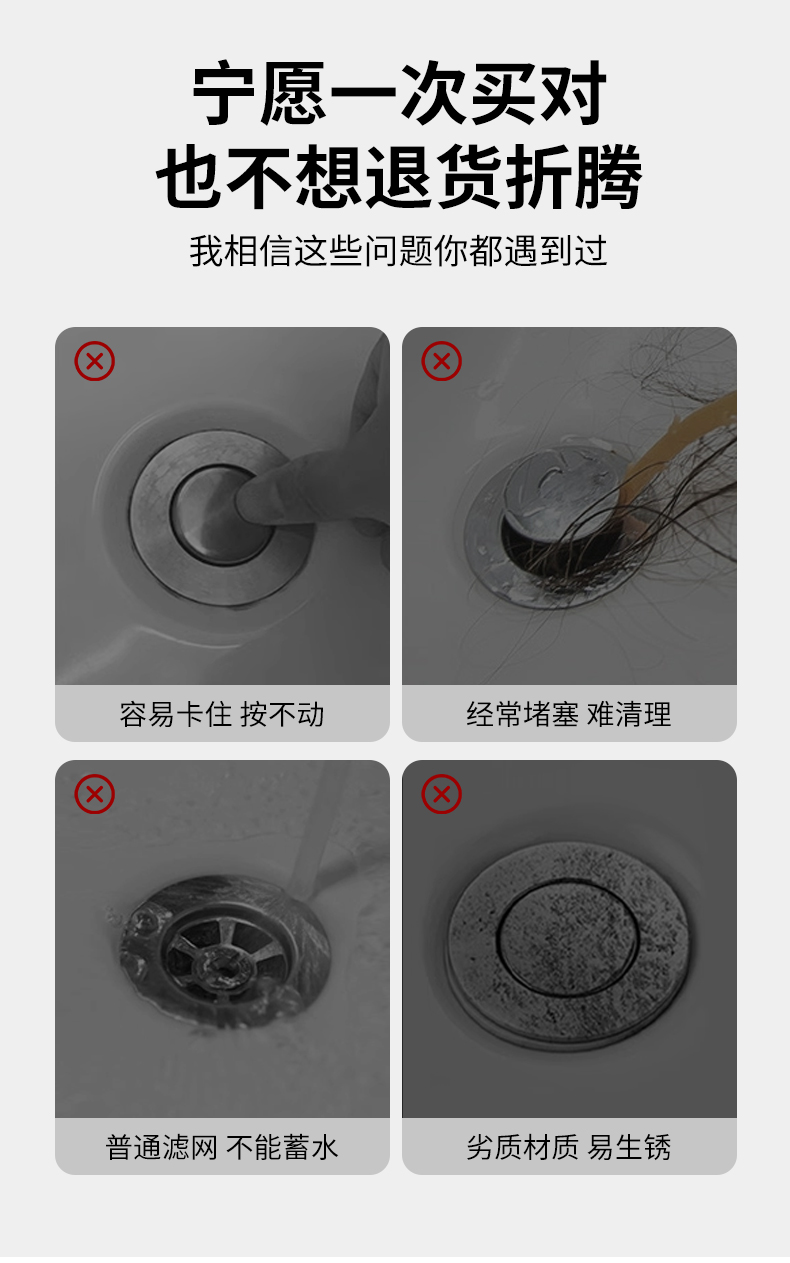 宁愿一次买对
也不想退货折腾

我相信这些问题你都遇到过

容易卡住 按不动

经常堵塞 难清理

普通滤网 不能蓄水

劣质材质 易生锈