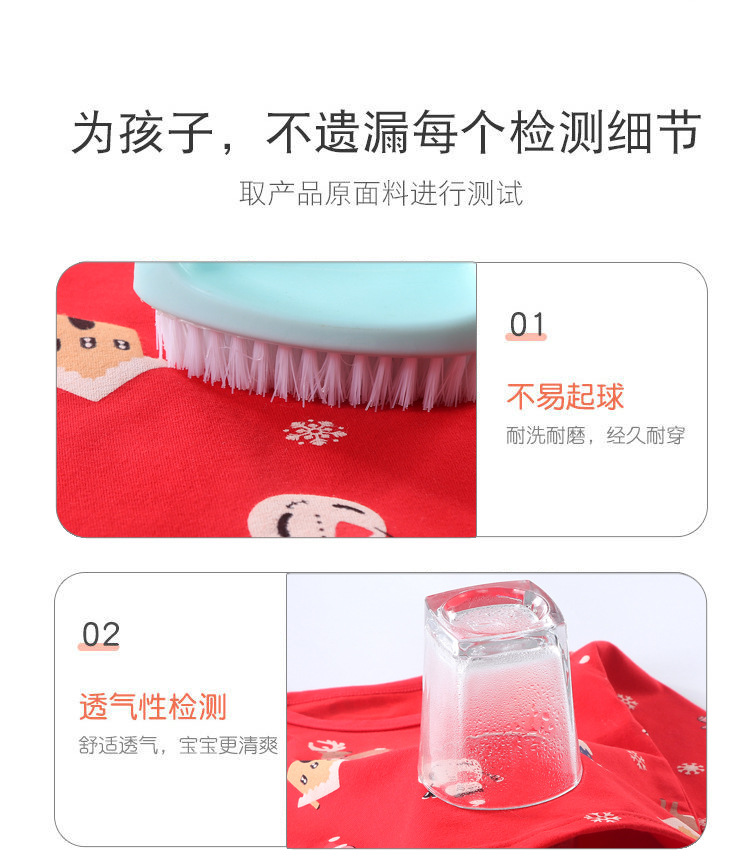 为孩子，不遗漏每个检测细节

取产品原面料进行测试

01

不易起球

耐洗耐磨，经久耐穿

02

透气性检测

舒适透气，宝宝更清爽