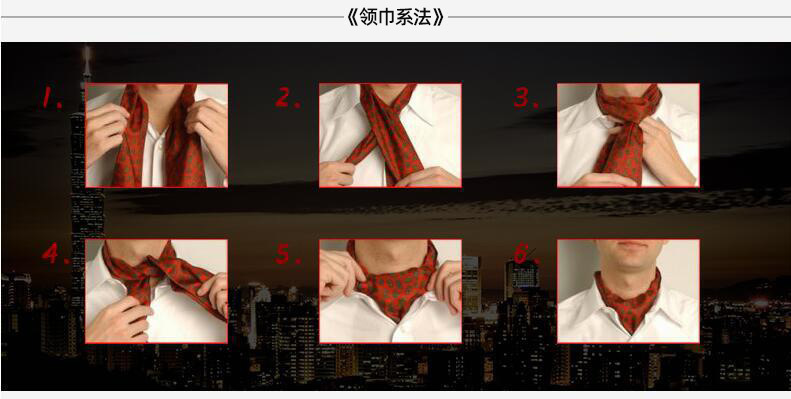 《领巾系法》

1.

2.

3.

4.

5.

6.