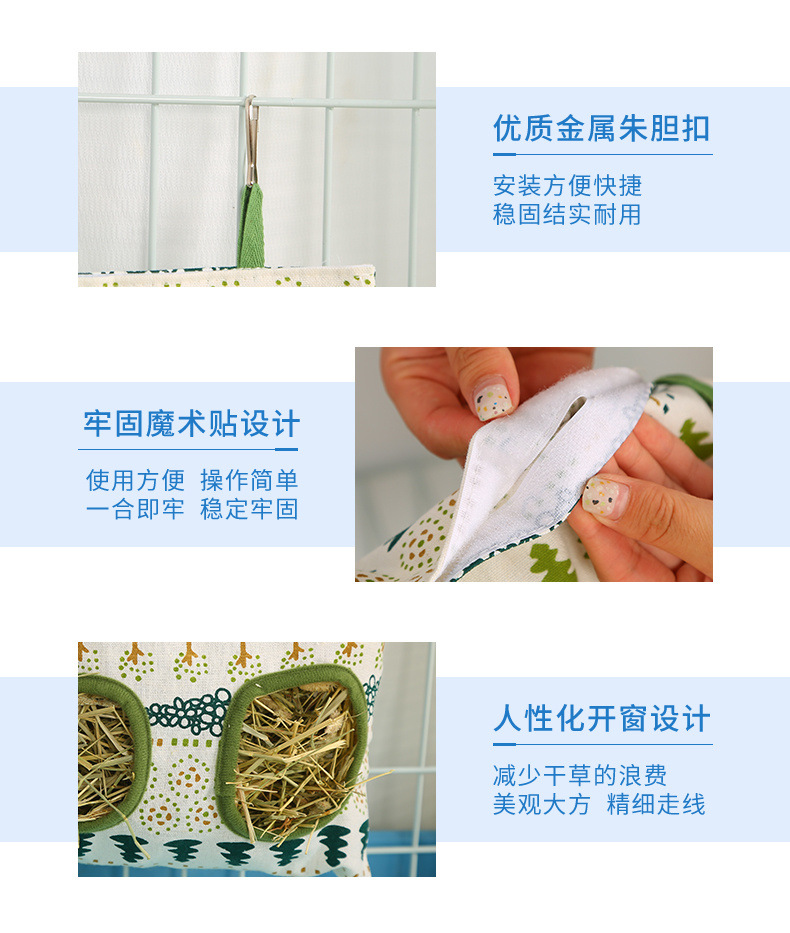 优质金属朱胆扣

安装方便快捷
稳固结实耐用

牢固魔术贴设计

使用方便 操作简单
一合即牢 稳定牢固

人性化开窗设计

减少干草的浪费
美观大方 精细走线