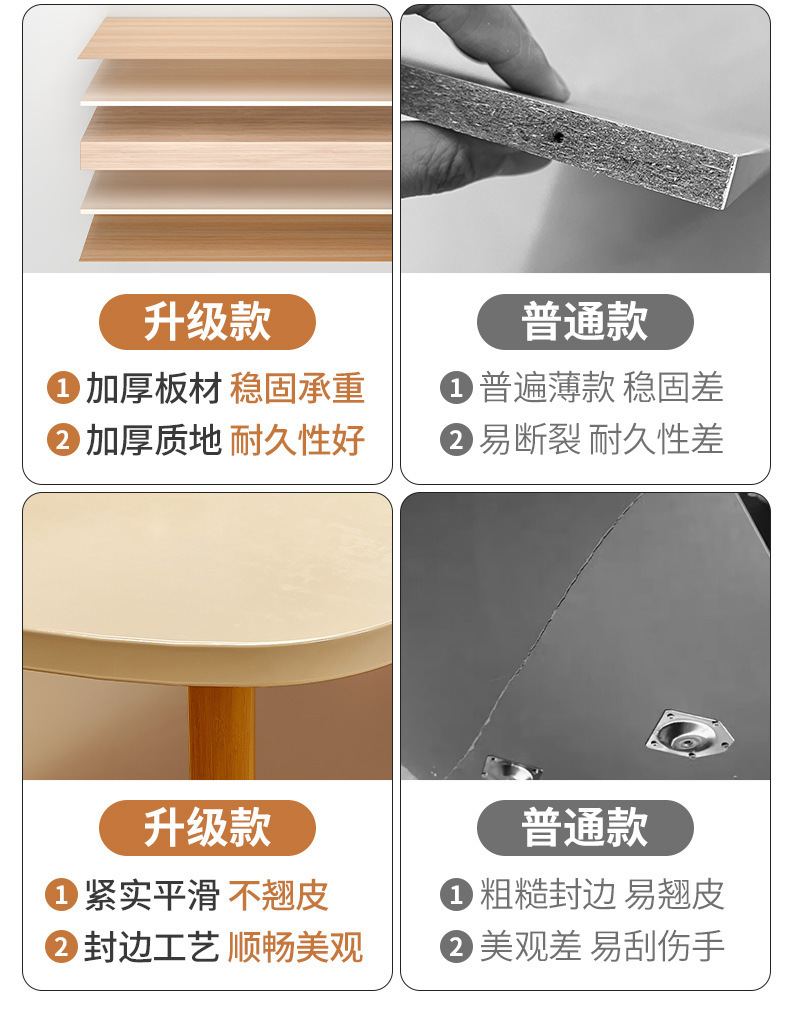 升级款

1 加厚板材 稳固承重
2 加厚质地 耐久性好

普通款

1 普遍薄款 稳固差
2 易断裂 耐久性差

升级款

1 紧实平滑 不翘皮
2 封边工艺 顺畅美观

普通款

1 粗糙封边 易翘皮
2 美观差 易刮伤手