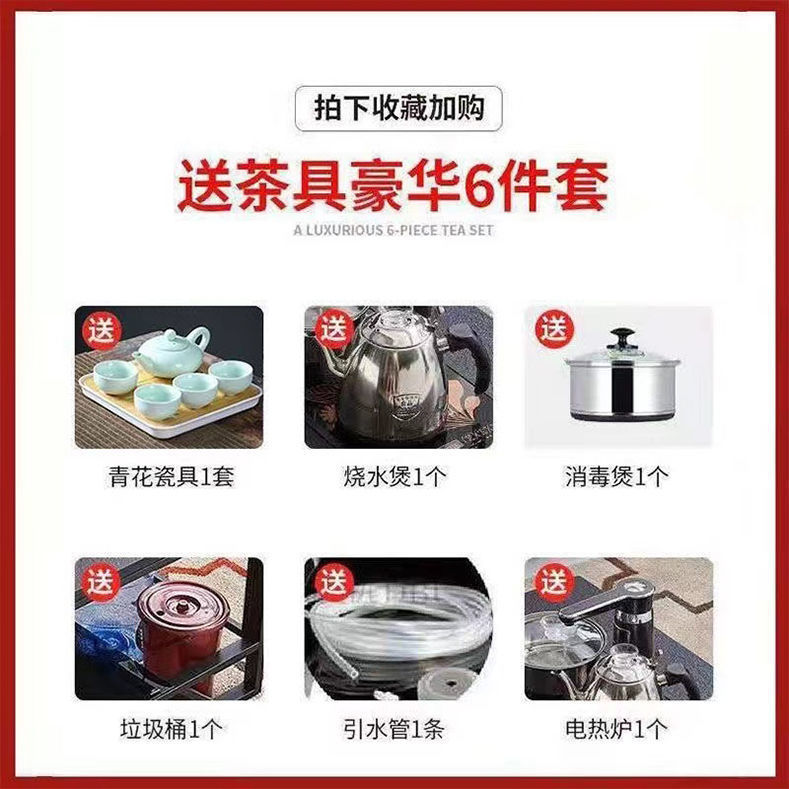 拍下收藏加购

送茶具豪华6件套

A LUXURIOUS 6-PIECE TEA SET

送

青花瓷具1套

送

烧水煲1个

送

消毒煲1个

送

垃圾桶1个

送

引水管1条

送

电热炉1个