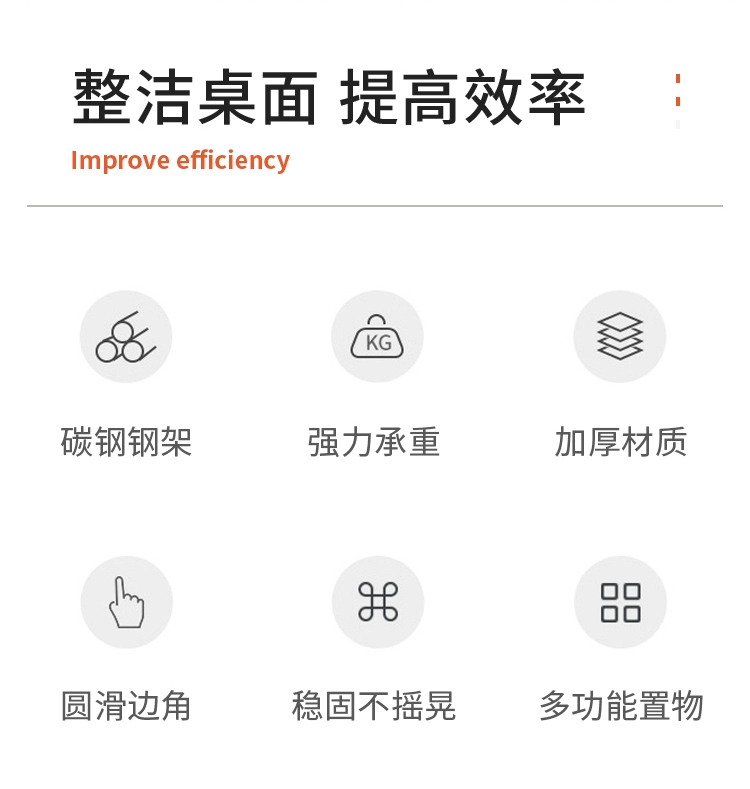 整洁桌面 提高效率

Improve efficiency

KG

碳钢钢架

强力承重

加厚材质

圆滑边角

稳固不摇晃

多功能置物