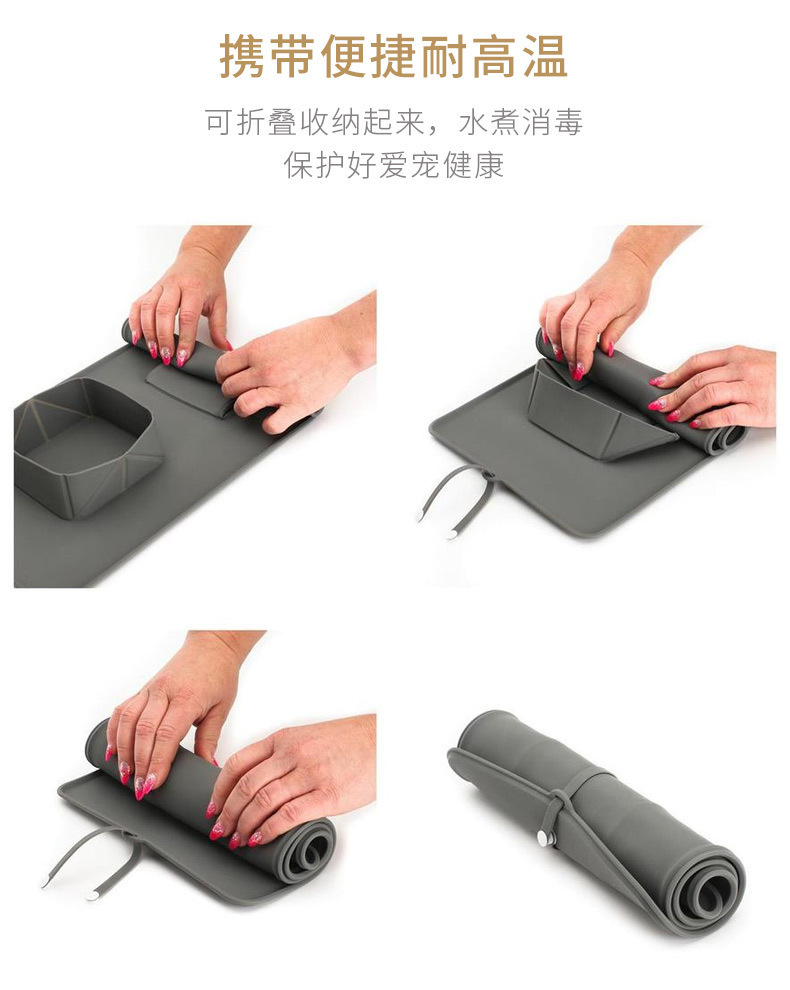 携带便捷耐高温

可折叠收纳起来，水煮消毒
保护好爱宠健康