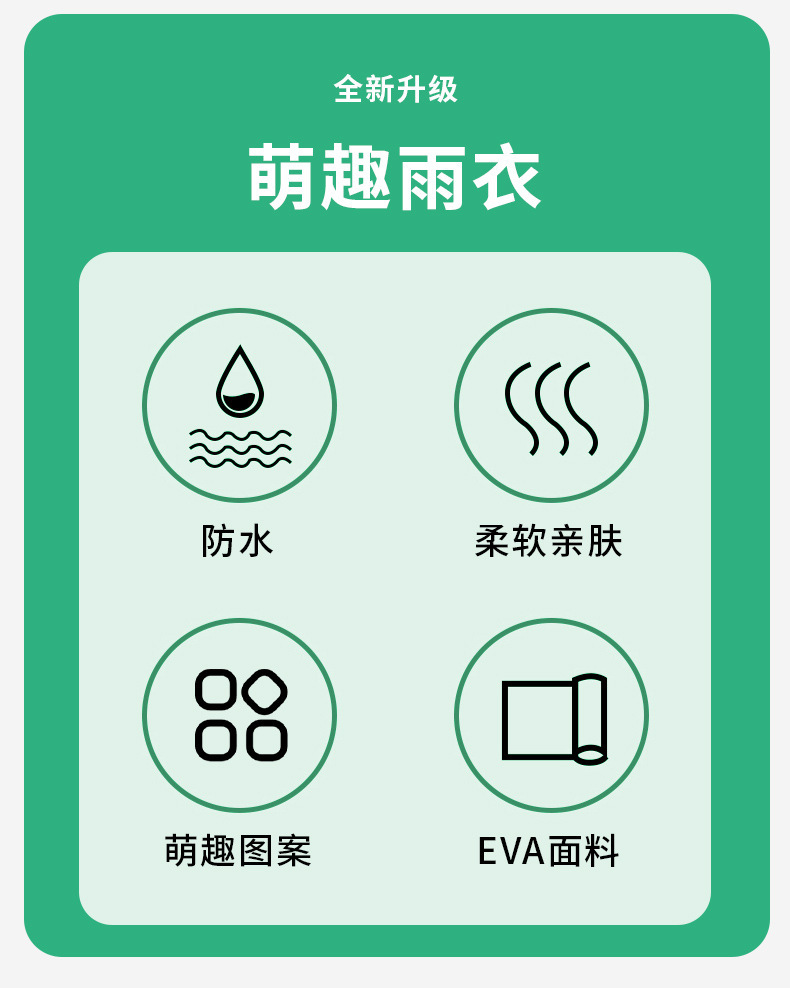 全新升级

萌趣雨衣

防水

柔软亲肤

萌趣图案

EVA面料