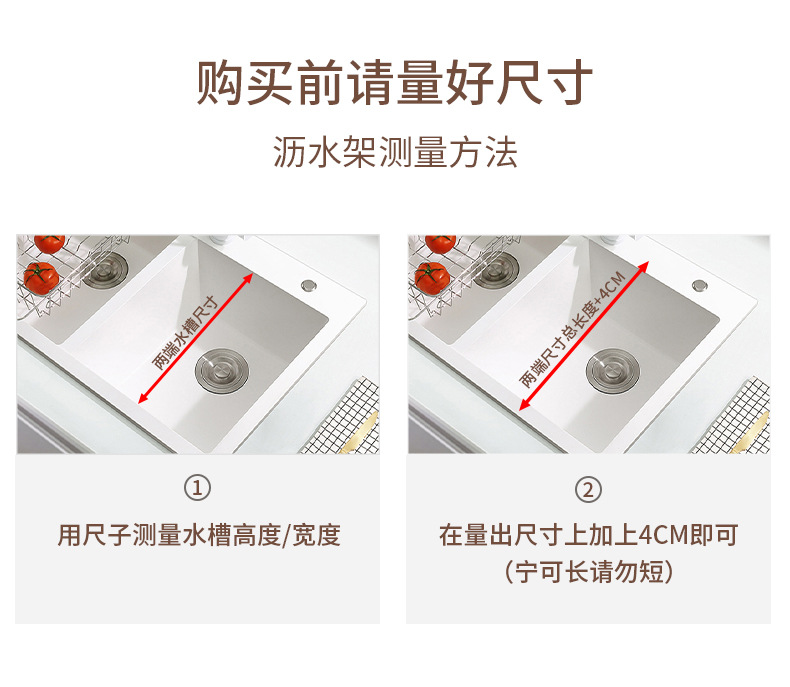 购买前请量好尺寸

沥水架测量方法

两端水槽尺寸

①

用尺子测量水槽高度/宽度

两端尺寸总长度+4CM

②

在量出尺寸上加上4CM即可
（宁可长请勿短）