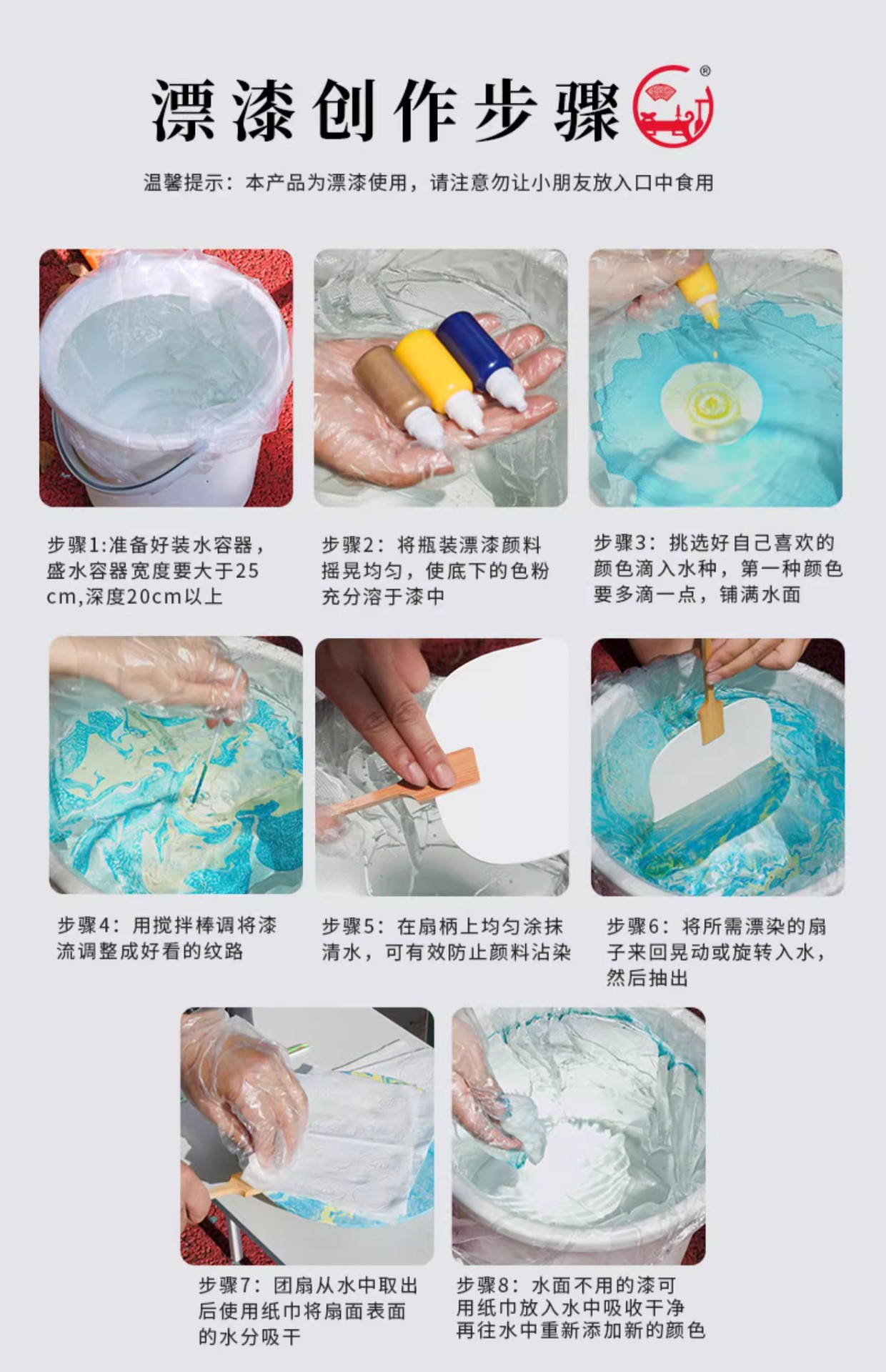 漂漆创作步骤

®

温馨提示：本产品为漂漆使用，请注意勿让小朋友放入口中食用

步骤1:准备好装水容器，盛水容器宽度要大于25cm,深度20cm以上

步骤2：将瓶装漂漆颜料摇晃均匀，使底下的色粉充分溶于漆中

步骤3：挑选好自己喜欢的颜色滴入水种，第一种颜色要多滴一点，铺满水面

步骤4：用搅拌棒调将漆流调整成好看的纹路

步骤5：在扇柄上均匀涂抹清水，可有效防止颜料沾染

步骤6：将所需漂染的扇子来回晃动或旋转入水，然后抽出

步骤7：团扇从水中取出后使用纸巾将扇面表面的水分吸干

步骤8：水面不用的漆可用纸巾放入水中吸收干净再往水中重新添加新的颜色