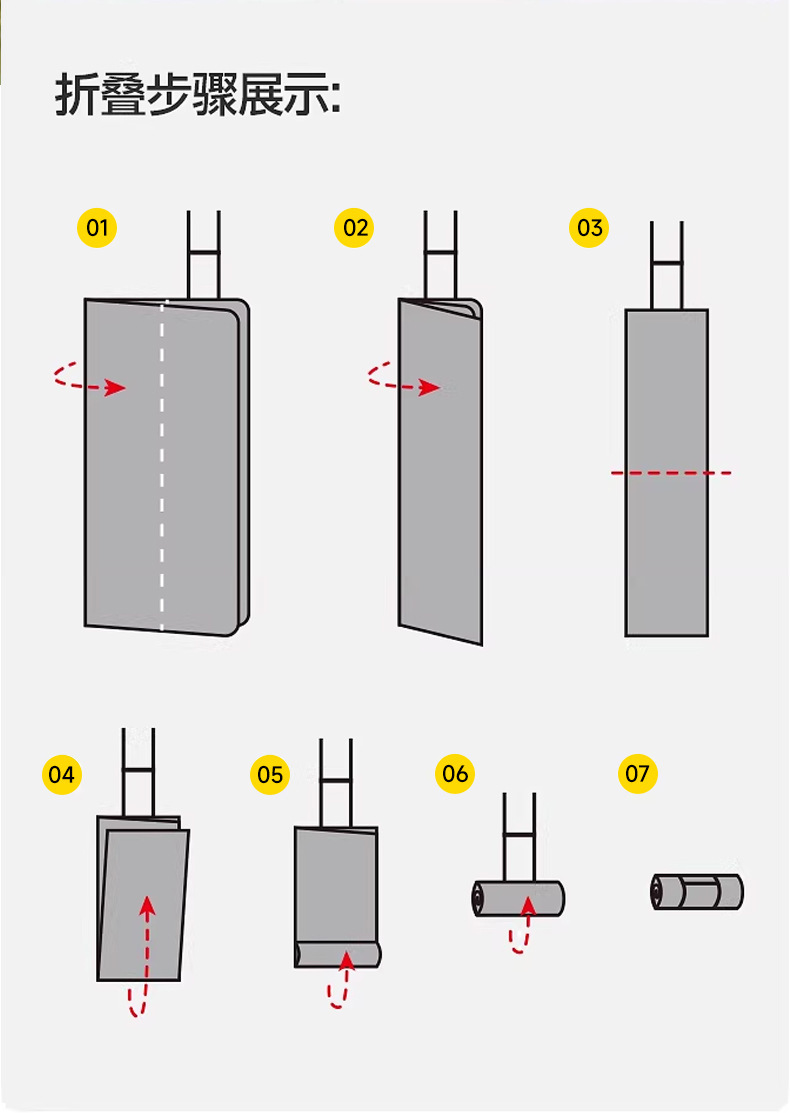 折叠步骤展示:

01

02

03

04

05

06

07