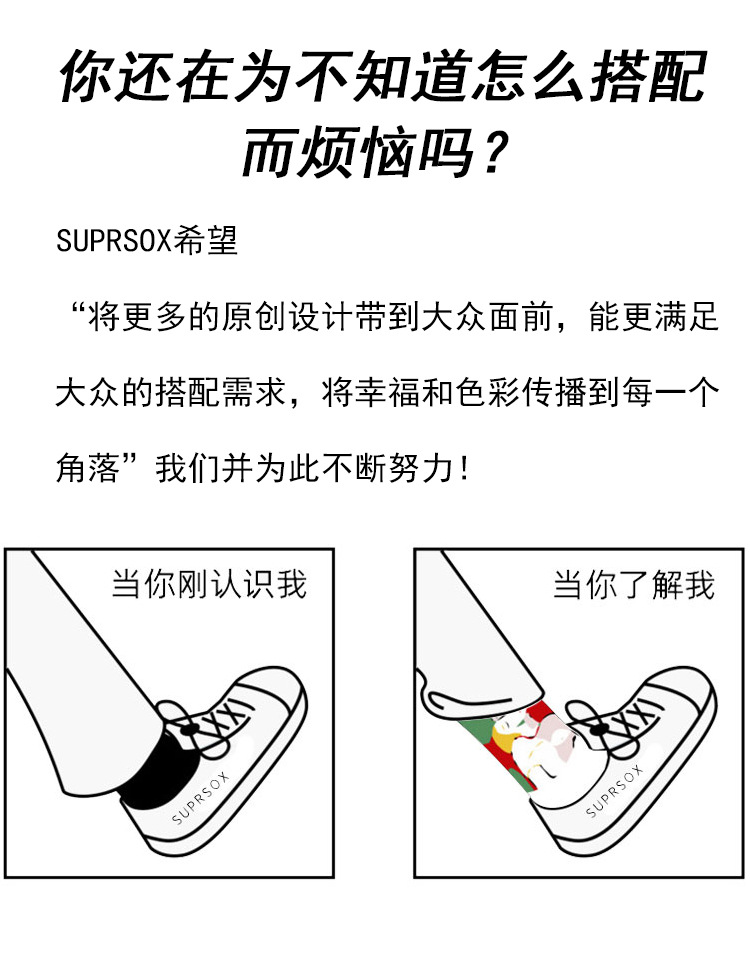 你还在为不知道怎么搭配而烦恼吗？

SUPRSOX希望

“将更多的原创设计带到大众面前，能更满足大众的搭配需求，将幸福和色彩传播到每一个角落”我们并为此不断努力！

当你刚认识我

SUPRSOX

当你了解我

SUPRSOX