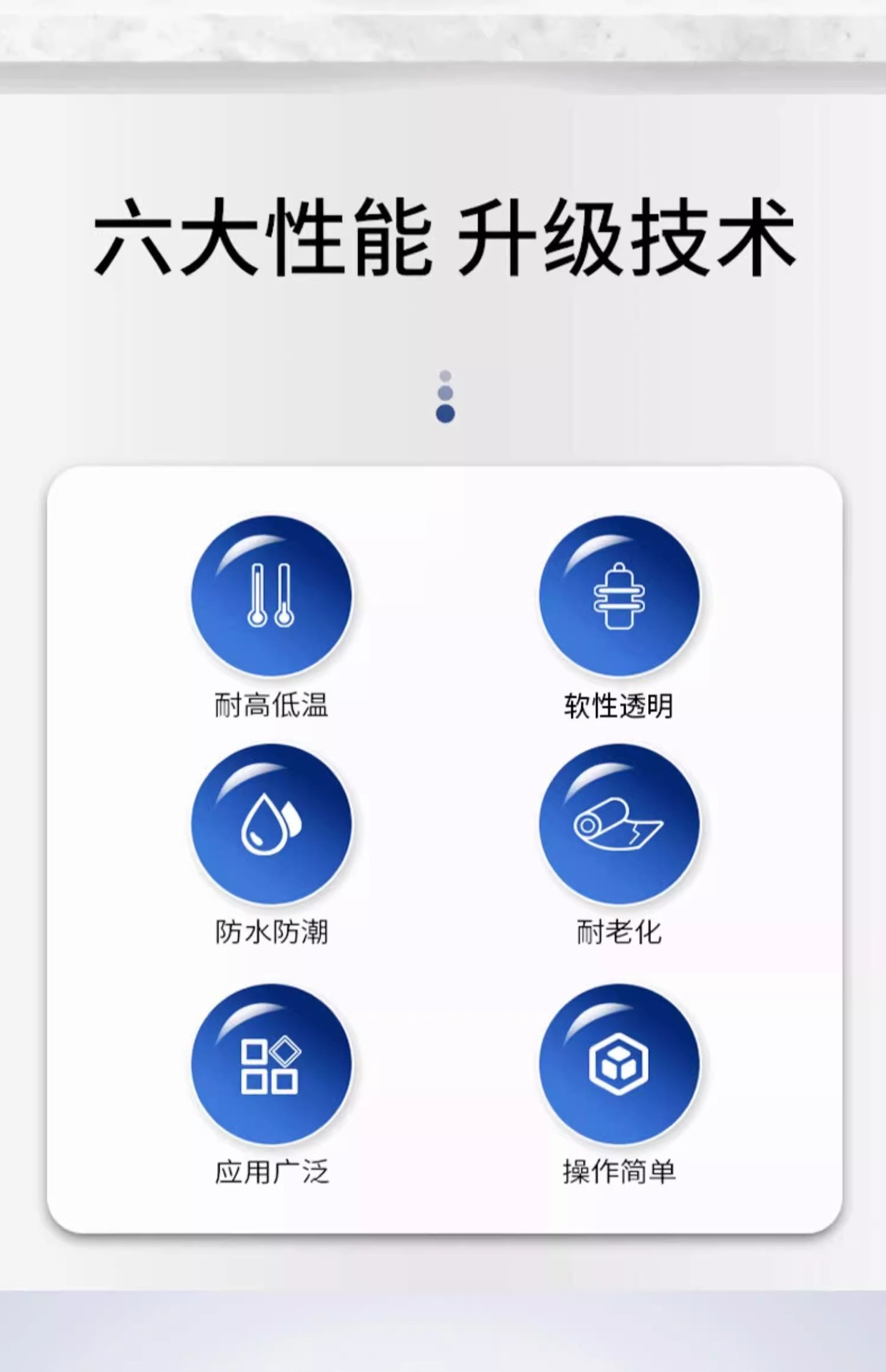 六大性能 升级技术

耐高低温

软性透明

防水防潮

耐老化

应用广泛

操作简单