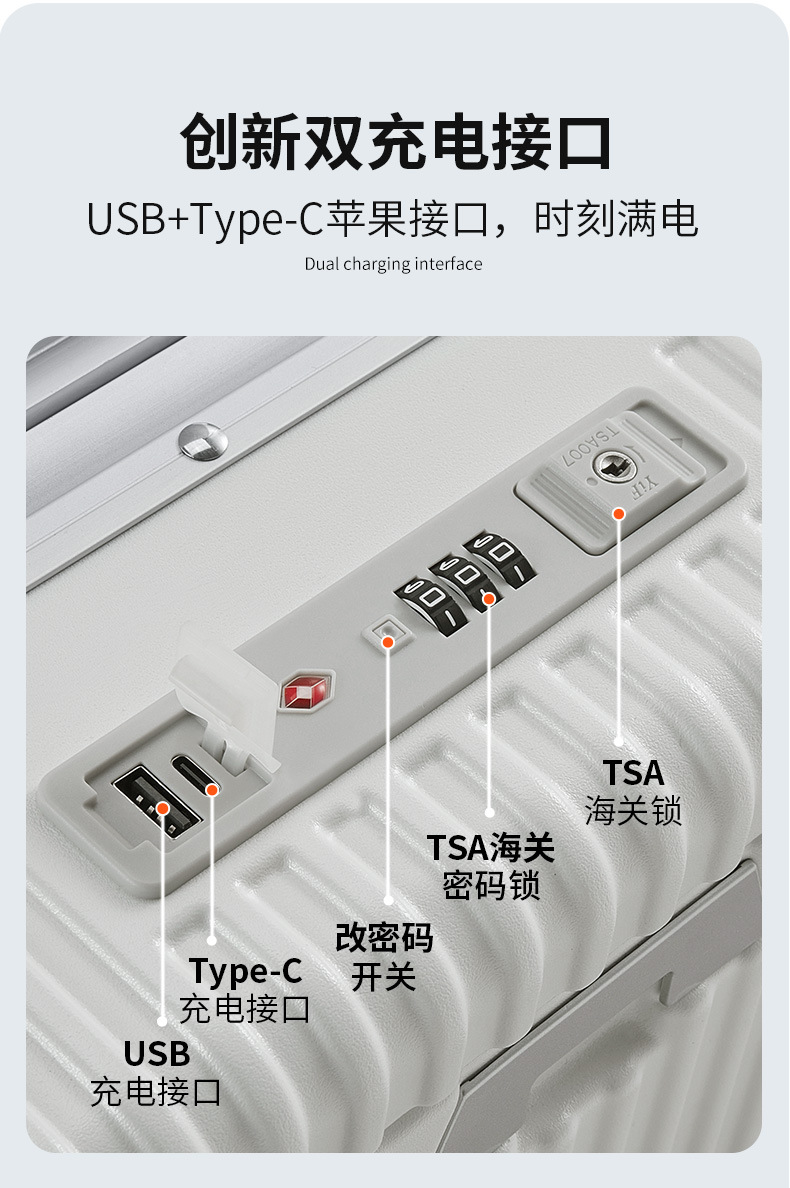 创新双充电接口

USB+Type-C苹果接口，时刻满电

Dual charging interface

TSA007

YIF

TSA
海关锁

TSA海关
密码锁

改密码
开关

Type-C
充电接口

USB
充电接口