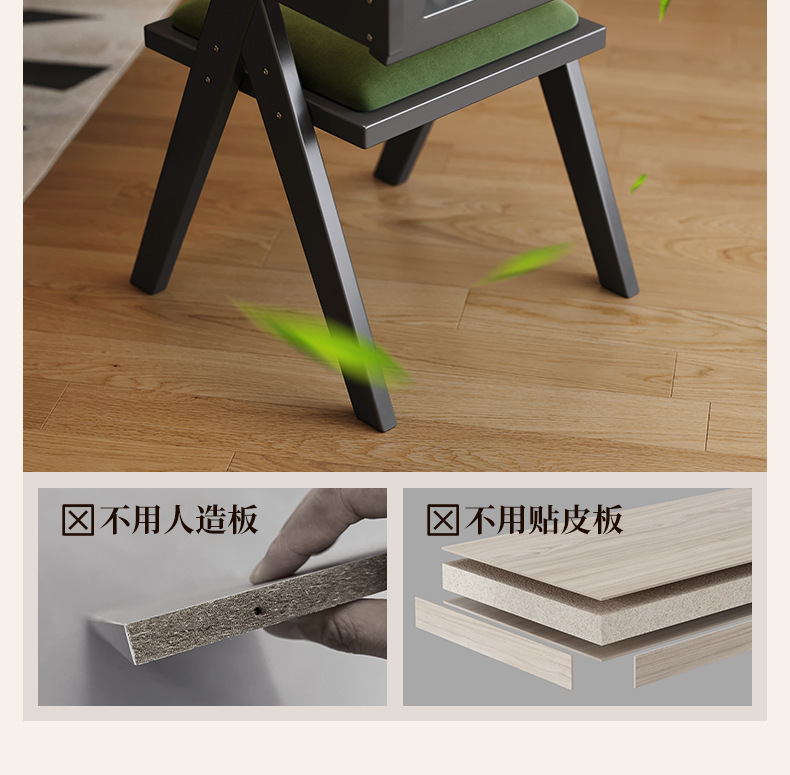 ☒不用人造板

☒不用贴皮板