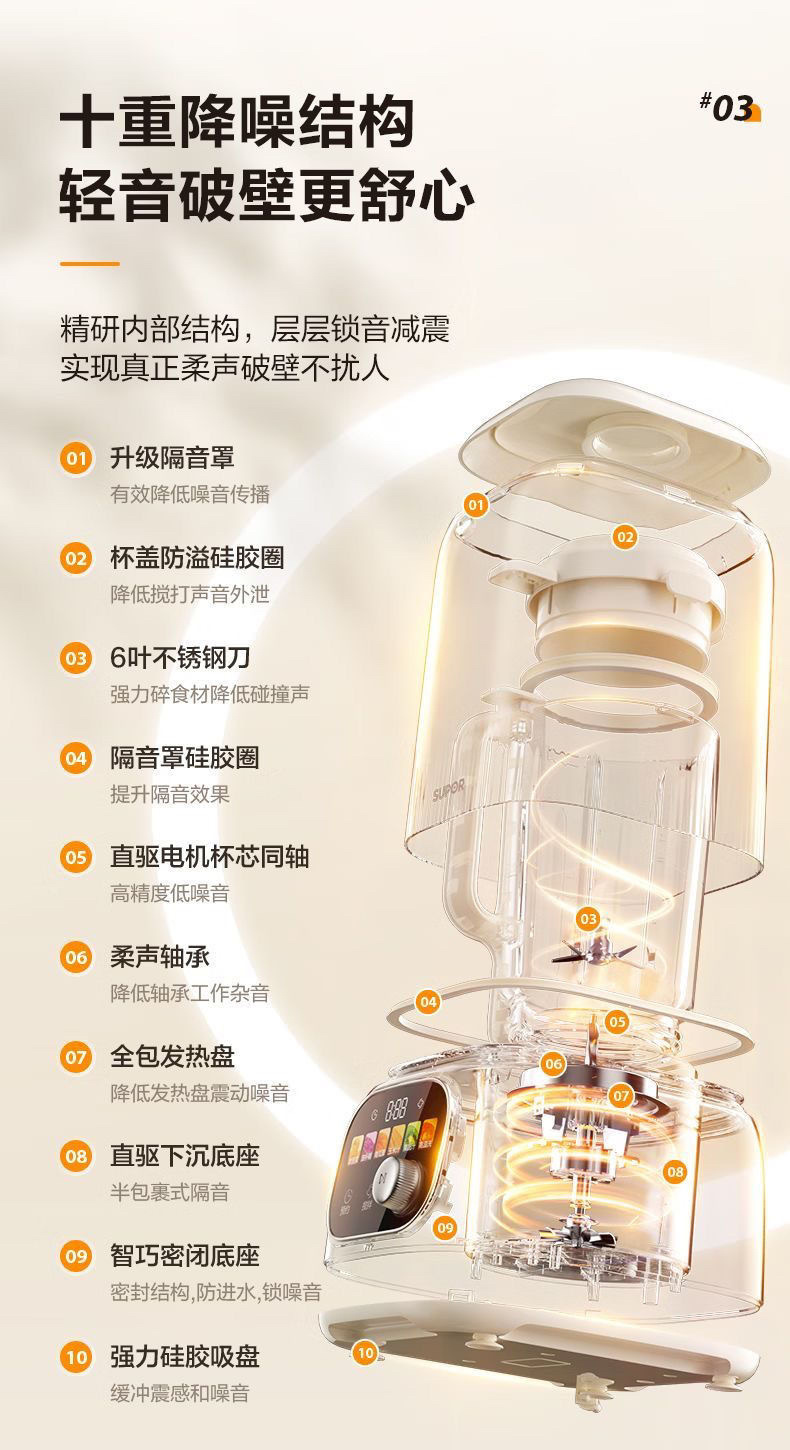 十重降噪结构
轻音破壁更舒心

#03

精研内部结构，层层锁音减震
实现真正柔声破壁不扰人

01 升级隔音罩
有效降低噪音传播

02 杯盖防溢硅胶圈
降低搅打声音外泄

03 6叶不锈钢刀
强力碎食材降低碰撞声

04 隔音罩硅胶圈
提升隔音效果

05 直驱电机杯芯同轴
高精度低噪音

06 柔声轴承
降低轴承工作杂音

07 全包发热盘
降低发热盘震动噪音

08 直驱下沉底座
半包裹式隔音

09 智巧密闭底座
密封结构,防进水,锁噪音

10 强力硅胶吸盘
缓冲震感和噪音

01
02
SUPOR
03
04
05
06
07
08
09
10