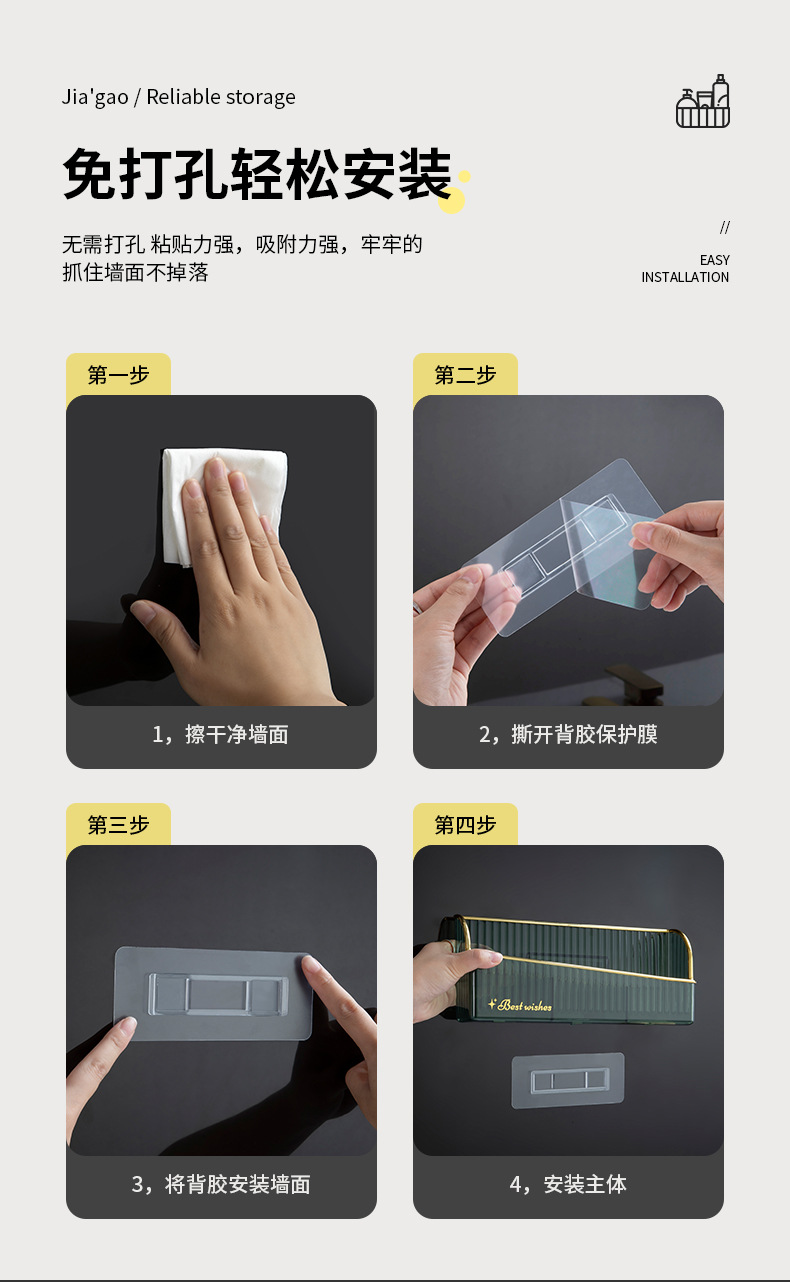 Jia'gao / Reliable storage

免打孔轻松安装

无需打孔 粘贴力强，吸附力强，牢牢的抓住墙面不掉落

//
EASY
INSTALLATION

第一步

1，擦干净墙面

第二步

2，撕开背胶保护膜

第三步

3，将背胶安装墙面

第四步

Best wishes

4，安装主体