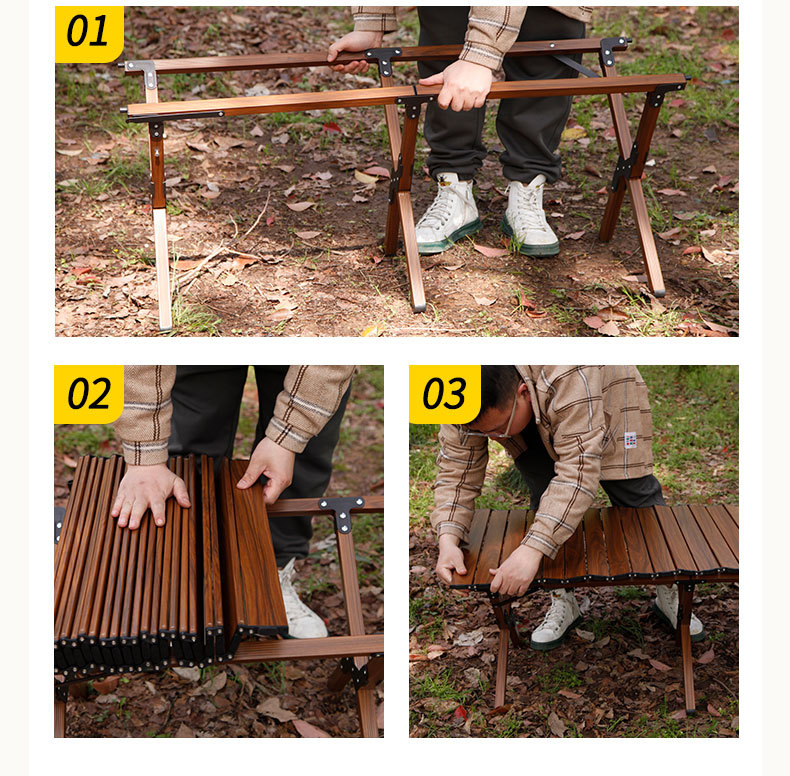 01

02

03