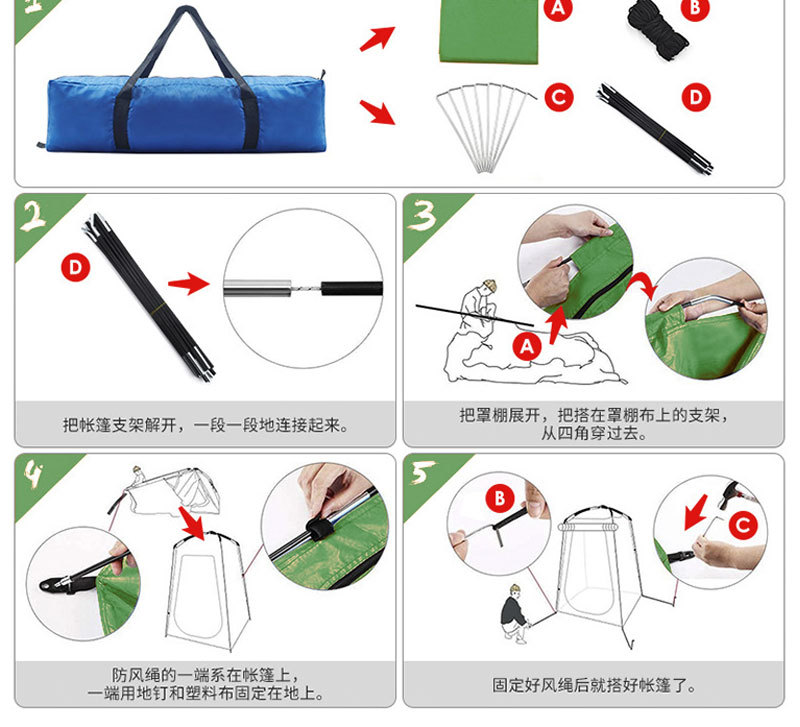 1

A

B

C

D

2

D

把帐篷支架解开，一段一段地连接起来。

3

A

把罩棚展开，把搭在罩棚布上的支架，从四角穿过去。

4

防风绳的一端系在帐篷上，一端用地钉和塑料布固定在地上。

5

B

C

固定好风绳后就搭好帐篷了。