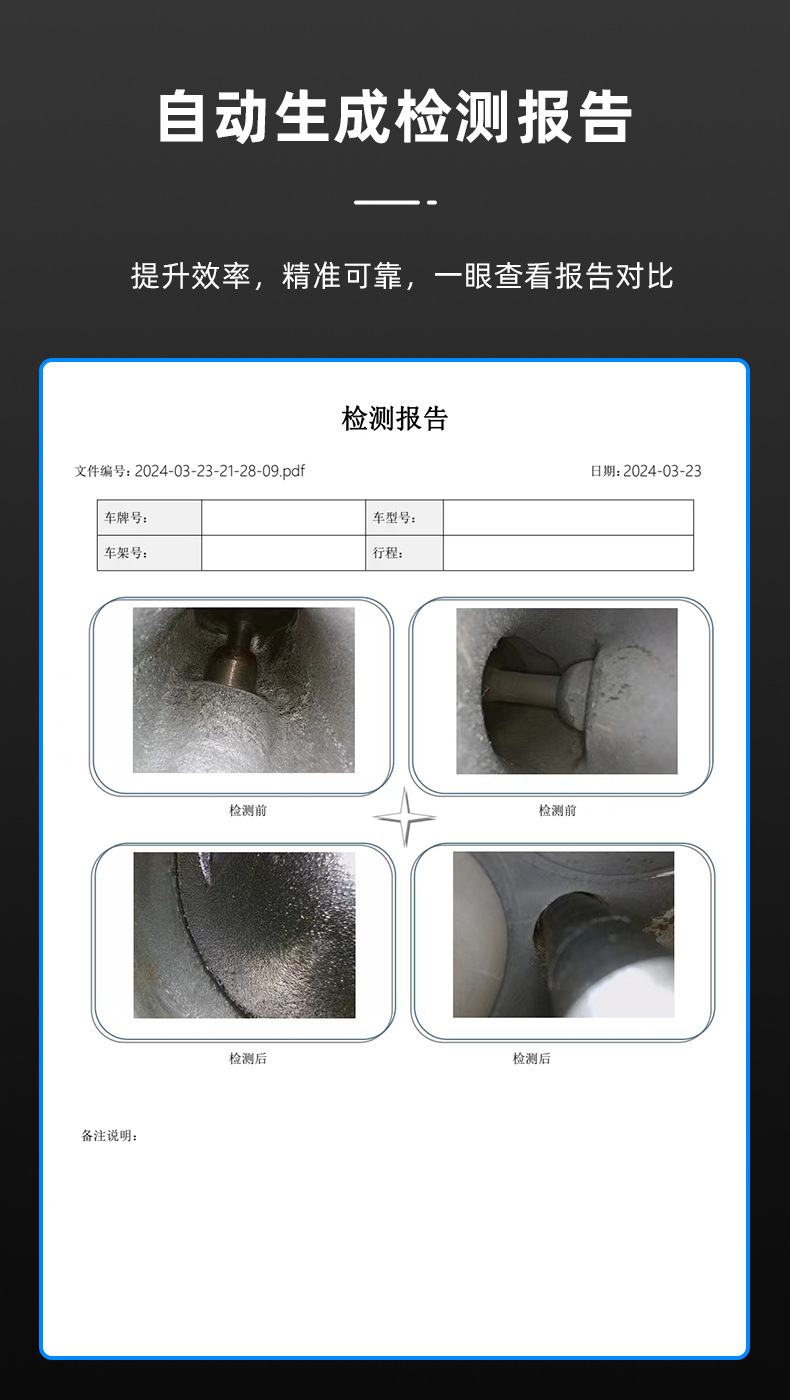 自动生成检测报告

提升效率，精准可靠，一眼查看报告对比

检测报告

文件编号：2024-03-23-21-28-09.pdf

日期：2024-03-23

| 车牌号： |  | 车型号： |  |
|---|---|---|---|
| 车架号： |  | 行程： |  |

检测前

检测前

检测后

检测后

备注说明：