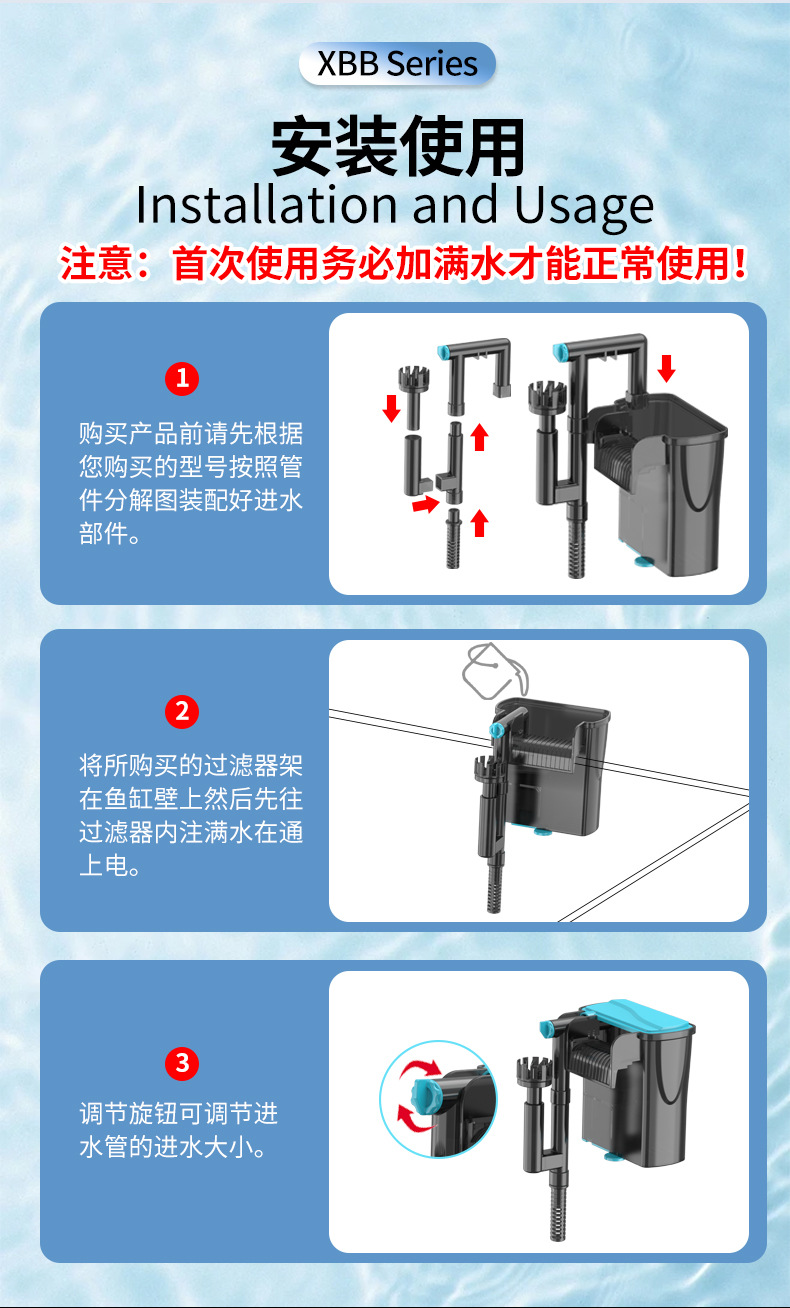 XBB Series

安装使用
Installation and Usage

注意：首次使用务必加满水才能正常使用！

1

购买产品前请先根据您购买的型号按照管件分解图装配好进水部件。

2

将所购买的过滤器架在鱼缸壁上然后先往过滤器内注满水在通上电。

3

调节旋钮可调节进水管的进水大小。