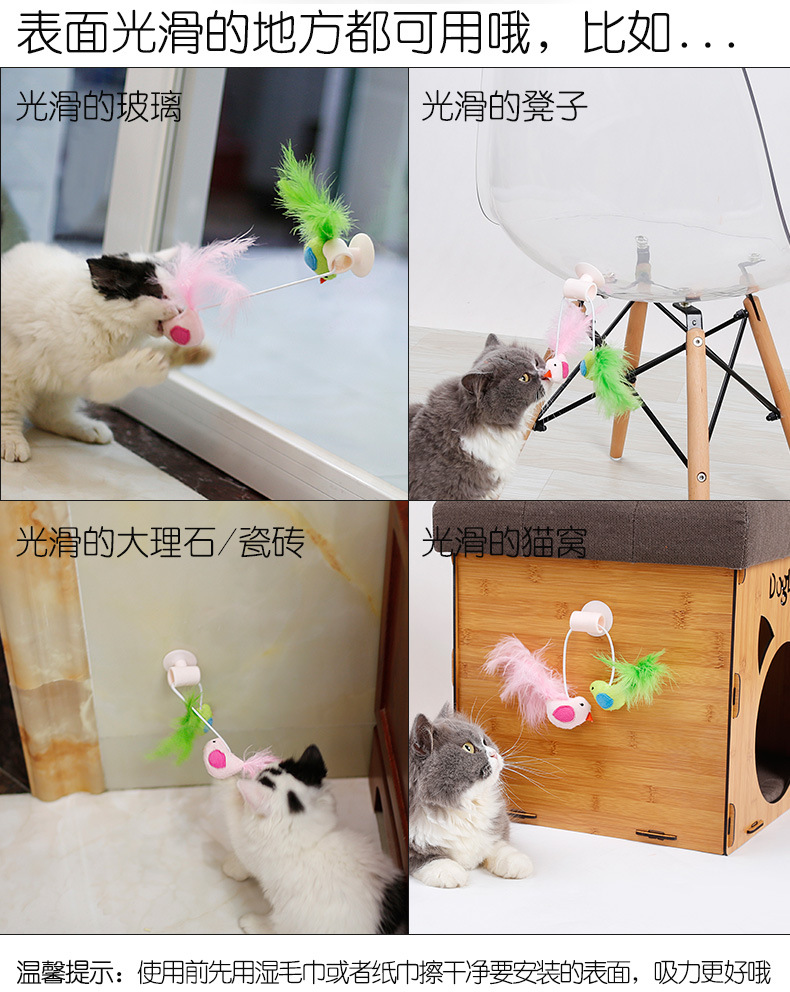 表面光滑的地方都可用哦，比如...

光滑的玻璃

光滑的凳子

光滑的大理石/瓷砖

光滑的猫窝

Dog

温馨提示：使用前先用湿毛巾或者纸巾擦干净要安装的表面，吸力更好哦