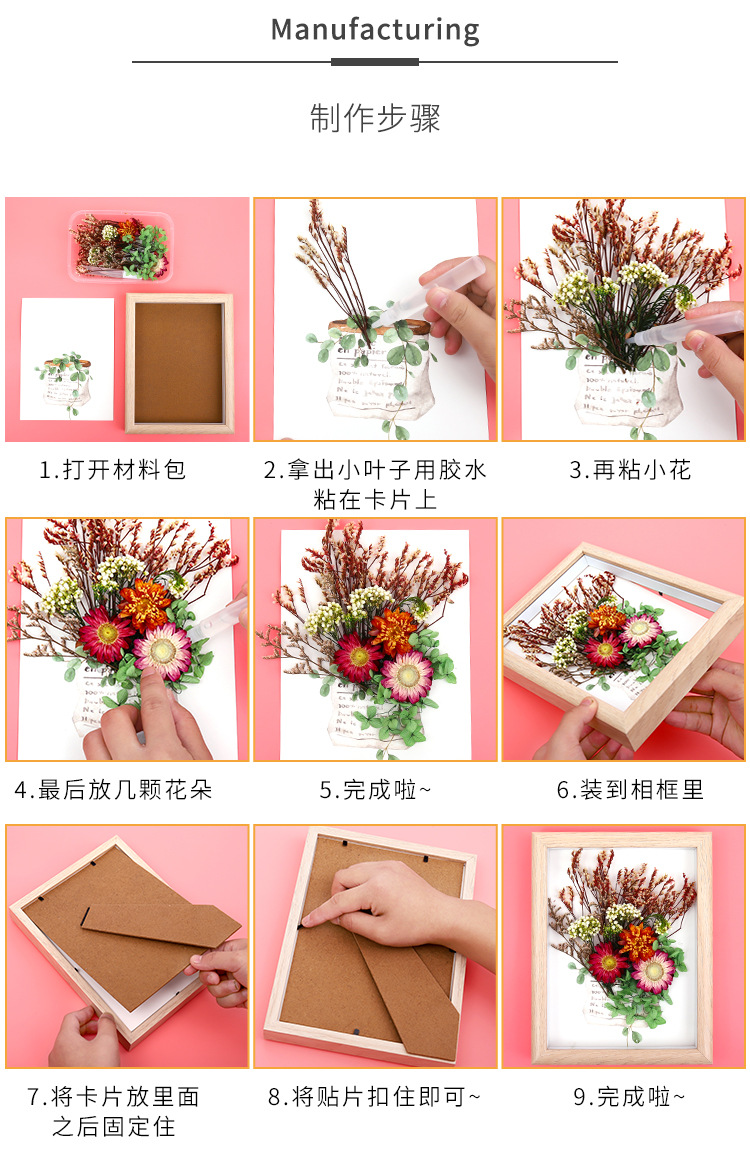 Manufacturing

制作步骤

1.打开材料包

2.拿出小叶子用胶水粘在卡片上

3.再粘小花

4.最后放几颗花朵

5.完成啦~

6.装到相框里

7.将卡片放里面之后固定住

8.将贴片扣住即可~

9.完成啦~