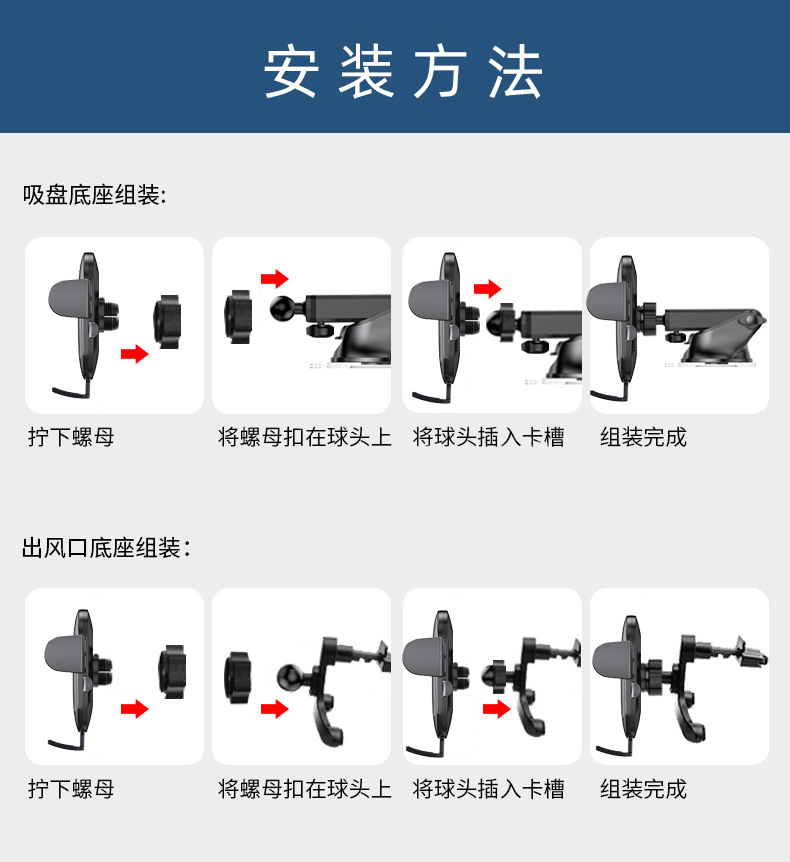 安装方法

吸盘底座组装:

拧下螺母

将螺母扣在球头上

将球头插入卡槽

组装完成

出风口底座组装:

拧下螺母

将螺母扣在球头上

将球头插入卡槽

组装完成