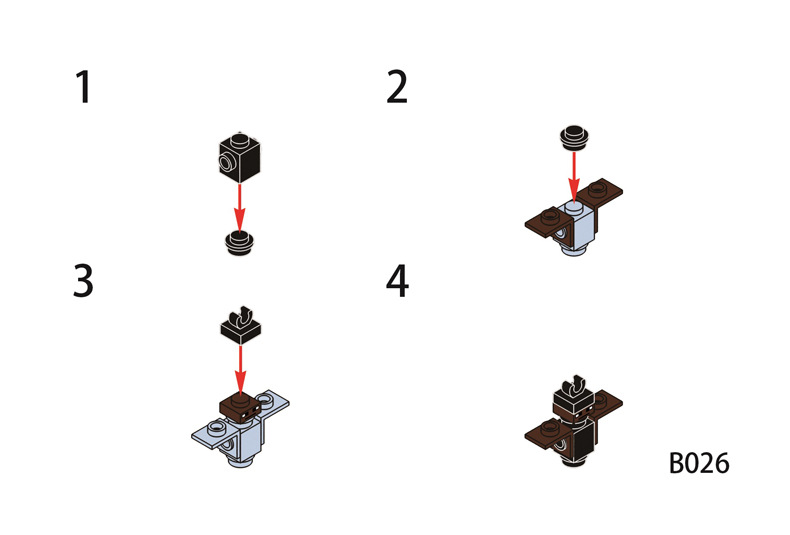 1

2

3

4

B026