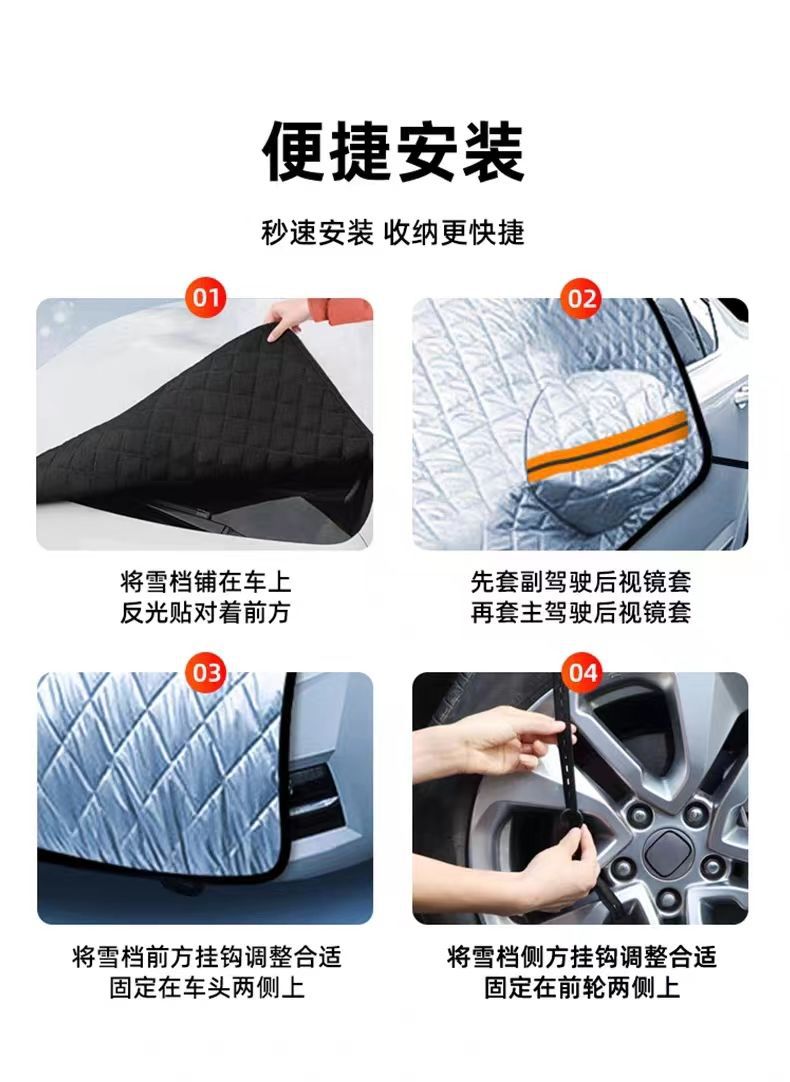 便捷安装

秒速安装 收纳更快捷

01

将雪档铺在车上
反光贴对着前方

02

先套副驾驶后视镜套
再套主驾驶后视镜套

03

将雪档前方挂钩调整合适
固定在车头两侧上

04

将雪档侧方挂钩调整合适
固定在前轮两侧上