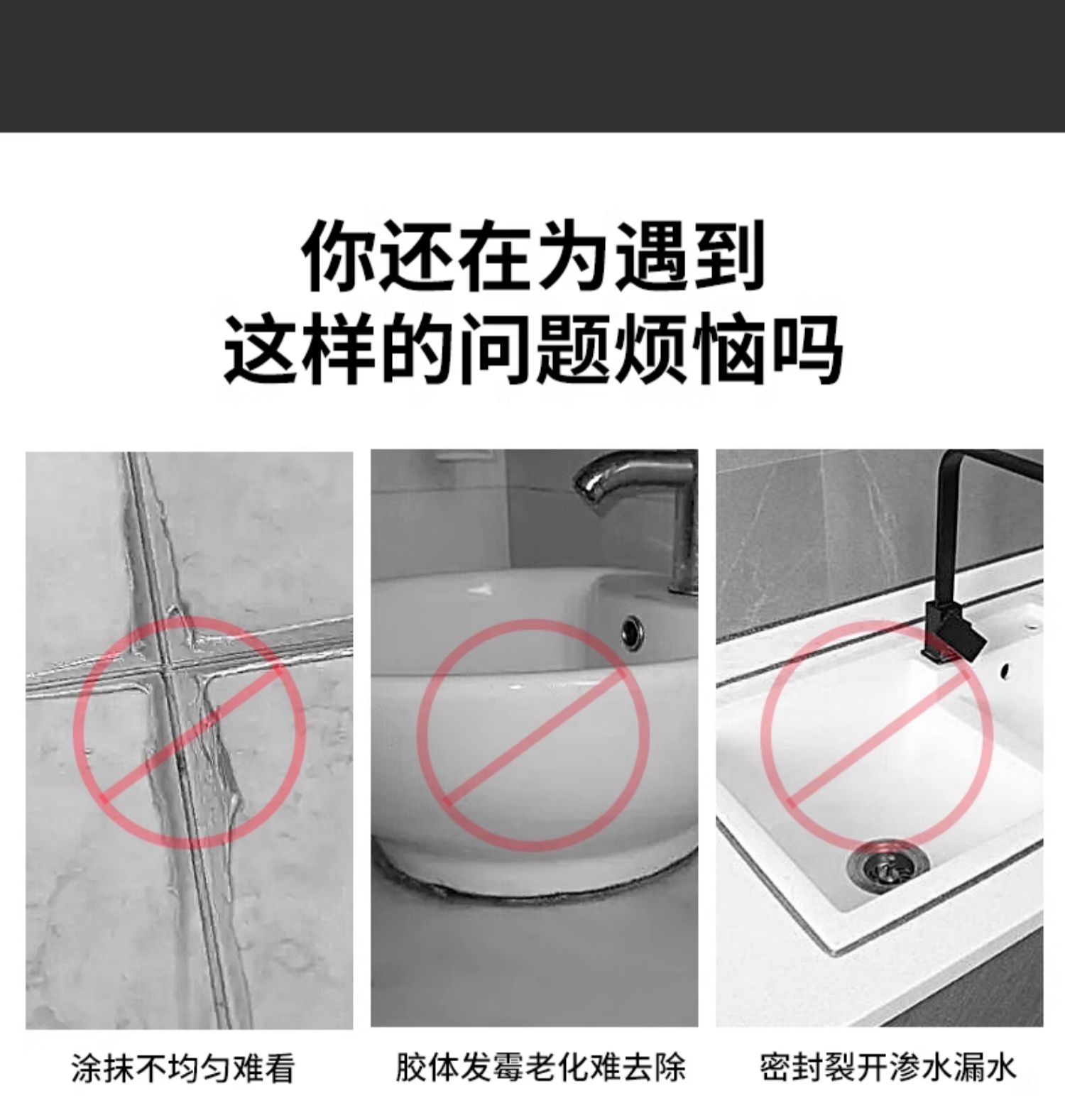 你还在为遇到
这样的问题烦恼吗

涂抹不均匀难看

胶体发霉老化难去除

密封裂开渗水漏水