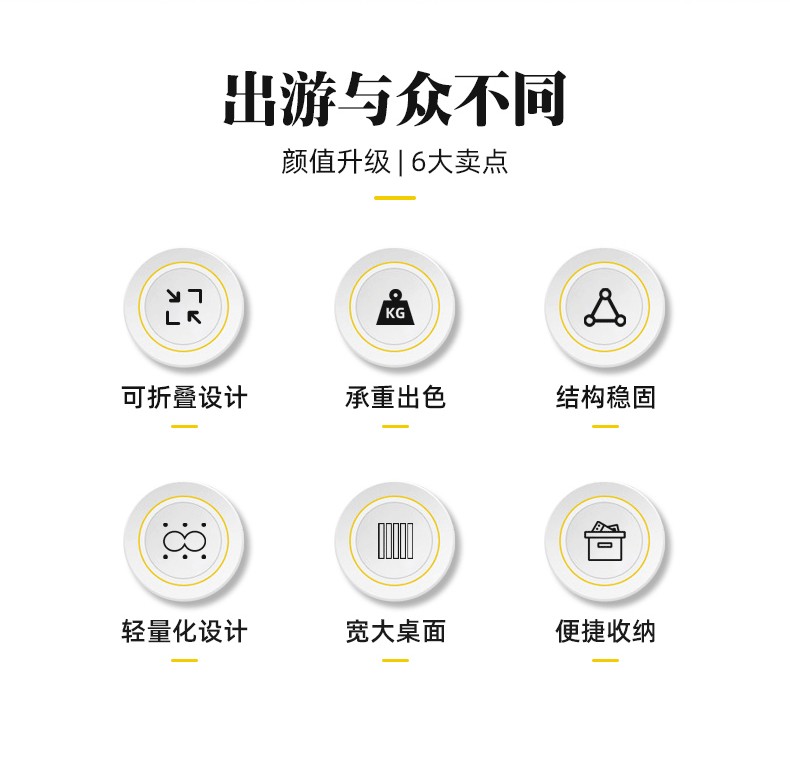 出游与众不同

颜值升级 | 6大卖点

KG

可折叠设计

承重出色

结构稳固

轻量化设计

宽大桌面

便捷收纳