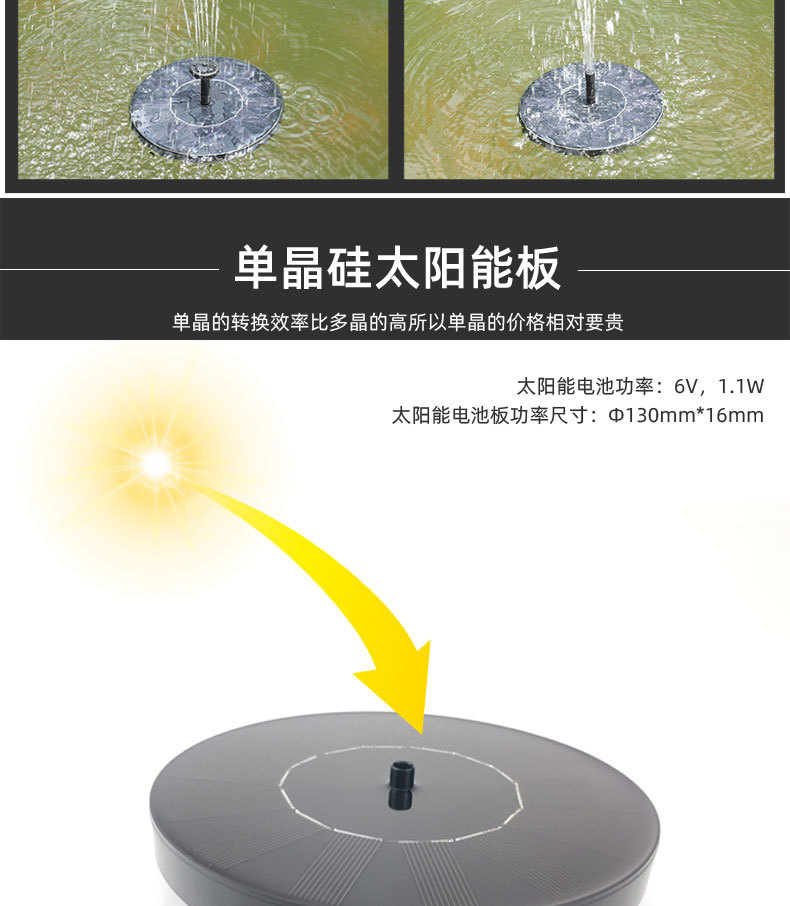 单晶硅太阳能板

单晶的转换效率比多晶的高所以单晶的价格相对要贵

太阳能电池功率：6V，1.1W
太阳能电池板功率尺寸：Φ130mm*16mm